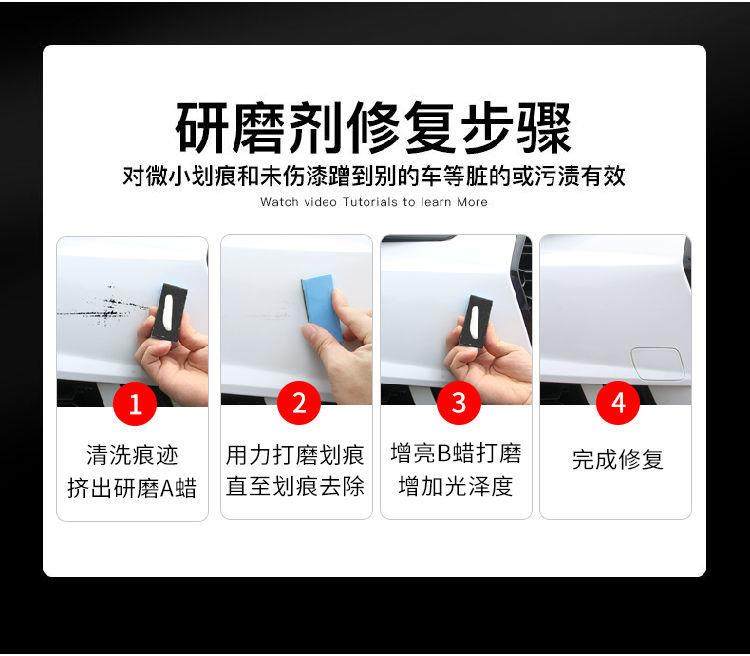 研磨剂修复步骤

对微小划痕和未伤漆蹭到别的车等脏的或污渍有效

Watch video Tutorials to learn More

1
清洗痕迹
挤出研磨A蜡

2
用力打磨划痕
直至划痕去除

3
增亮B蜡打磨
增加光泽度

4
完成修复