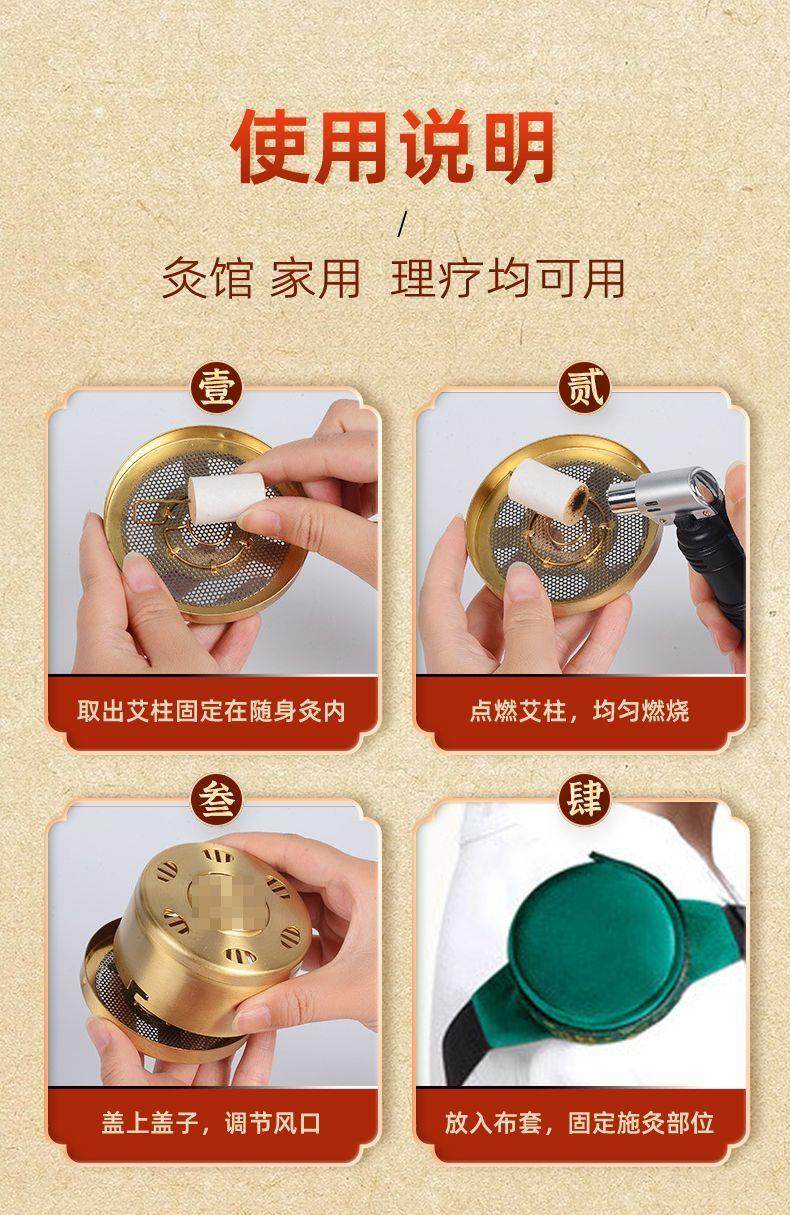 使用说明

/

灸馆 家用 理疗均可用

壹

取出艾柱固定在随身灸内

贰

点燃艾柱，均匀燃烧

叁

盖上盖子，调节风口

肆

放入布套，固定施灸部位