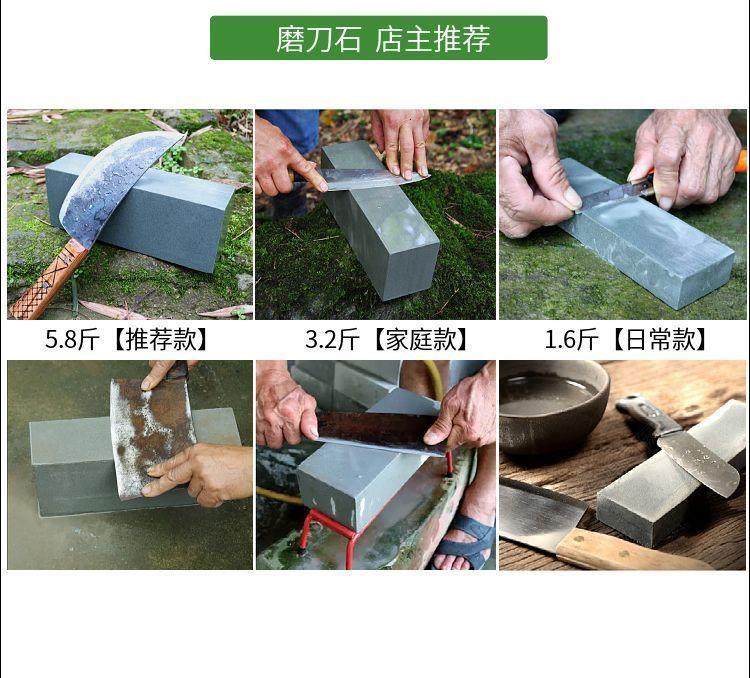 磨刀石 店主推荐

5.8斤【推荐款】

3.2斤【家庭款】

1.6斤【日常款】