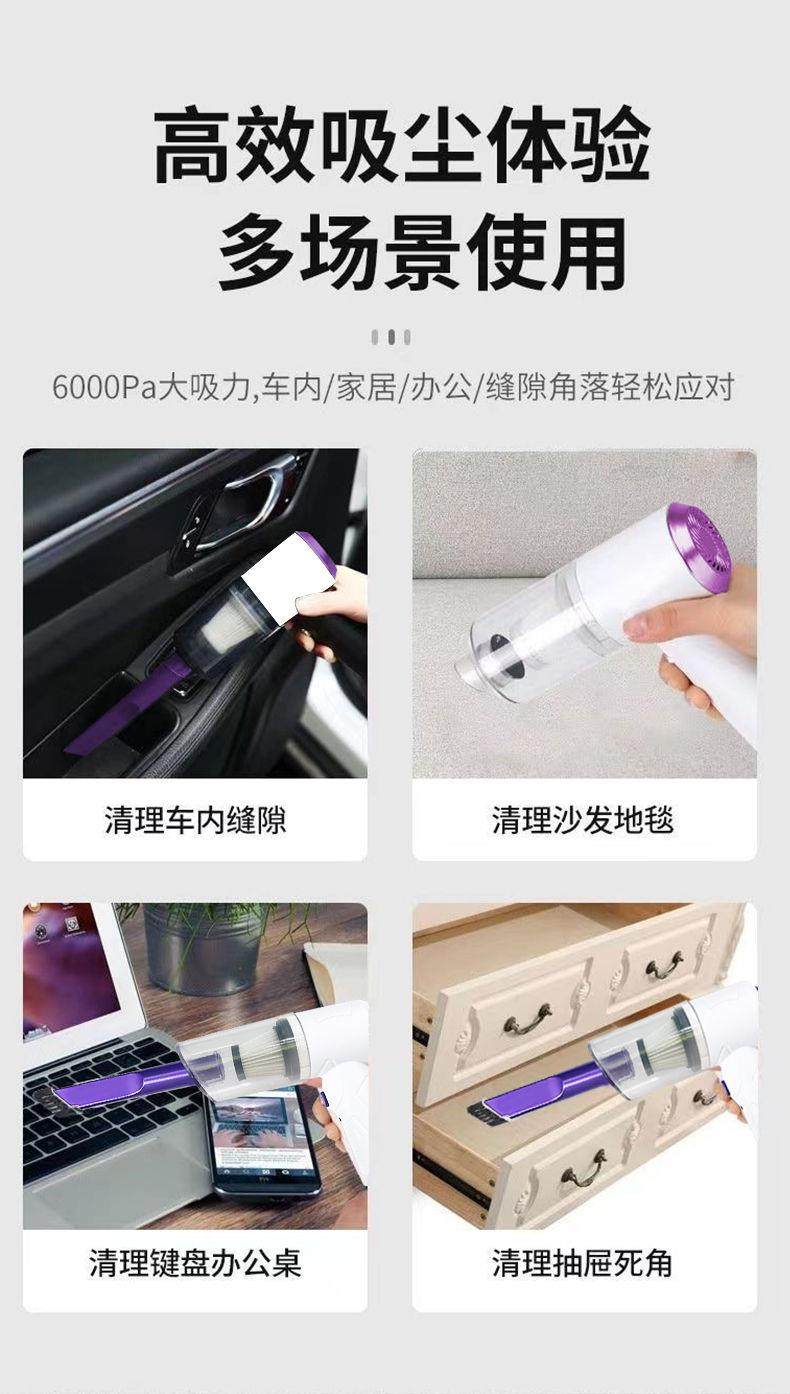 高效吸尘体验
多场景使用

6000Pa大吸力,车内/家居/办公/缝隙角落轻松应对

清理车内缝隙

清理沙发地毯

清理键盘办公桌

清理抽屉死角