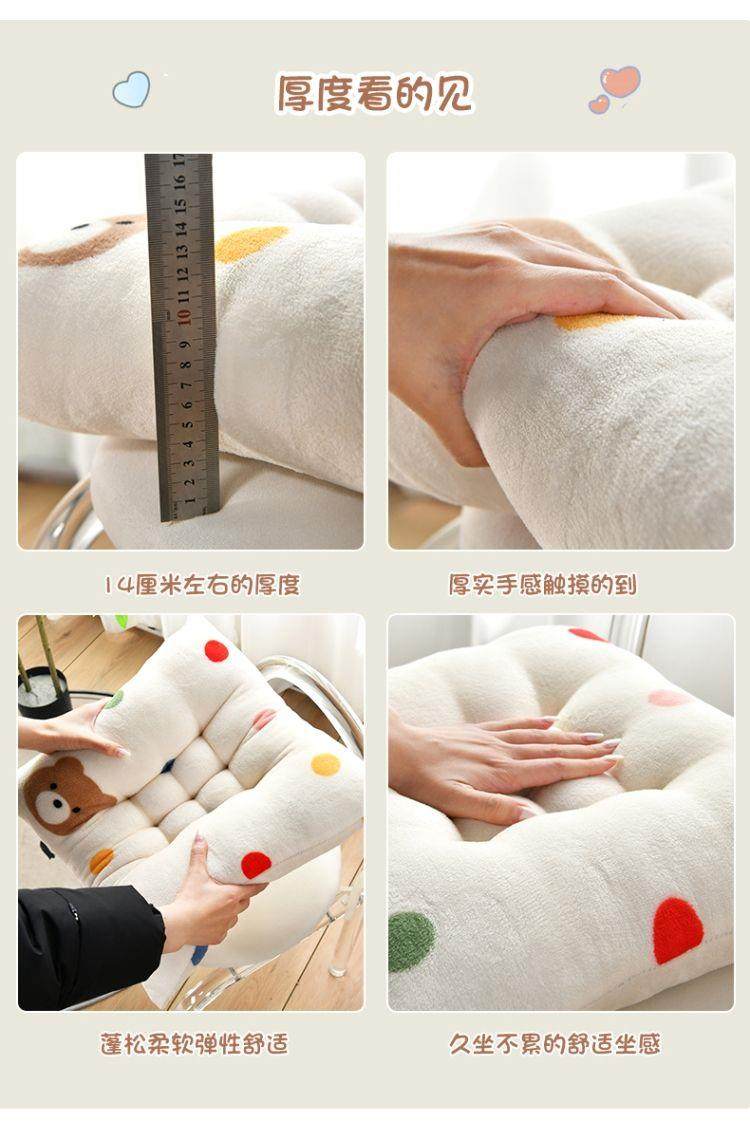 厚度看的见

1 2 3 4 5 6 7 8 9 10 11 12 13 14 15 16 17

14厘米左右的厚度

厚实手感触摸的到

蓬松柔软弹性舒适

久坐不累的舒适坐感