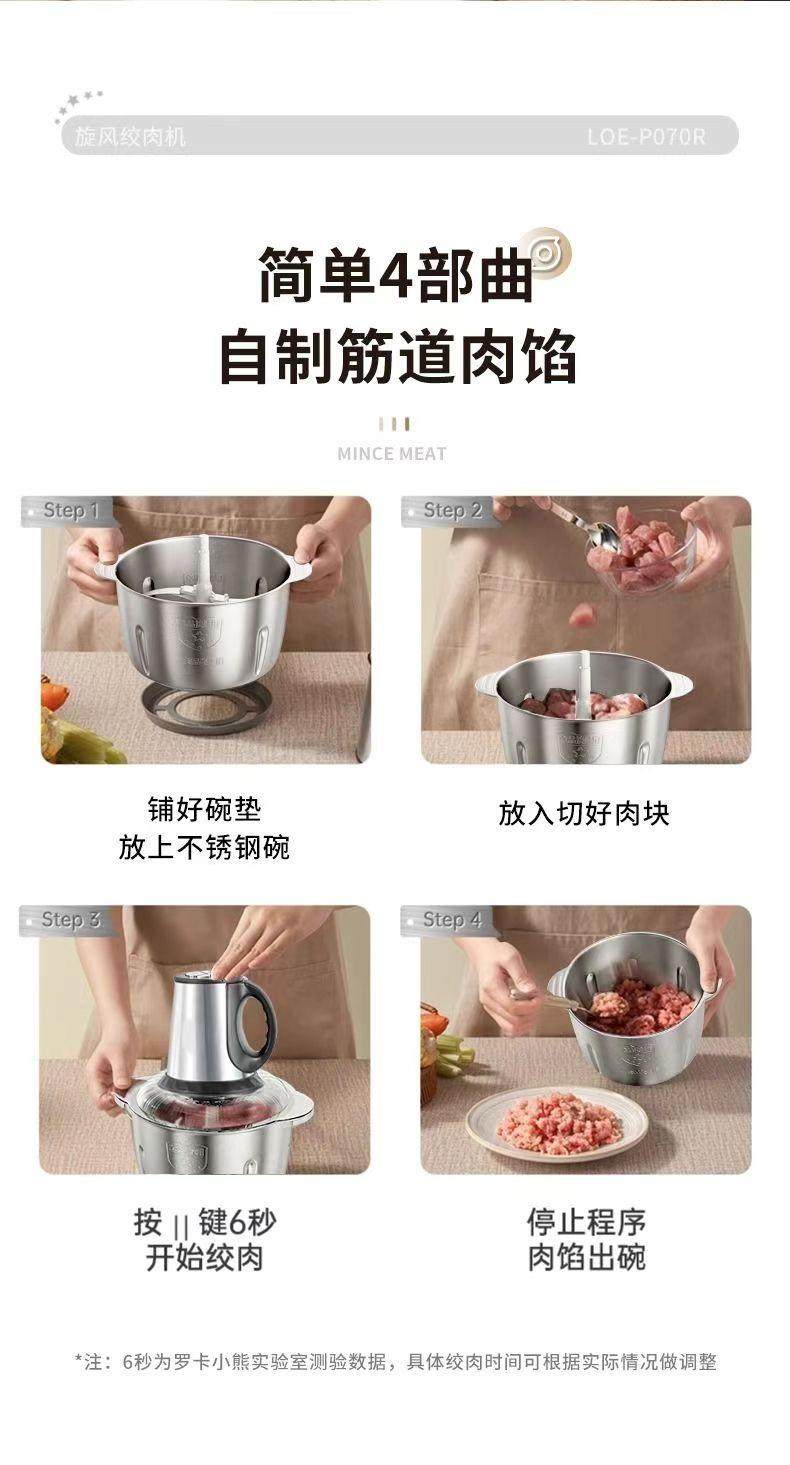 旋风绞肉机 LOE-P070R

简单4部曲
自制筋道肉馅

MINCE MEAT

Step 1

铺好碗垫
放上不锈钢碗

Step 2

放入切好肉块

Step 3

按 || 键6秒
开始绞肉

Step 4

停止程序
肉馅出碗

*注：6秒为罗卡小熊实验室测验数据，具体绞肉时间可根据实际情况做调整