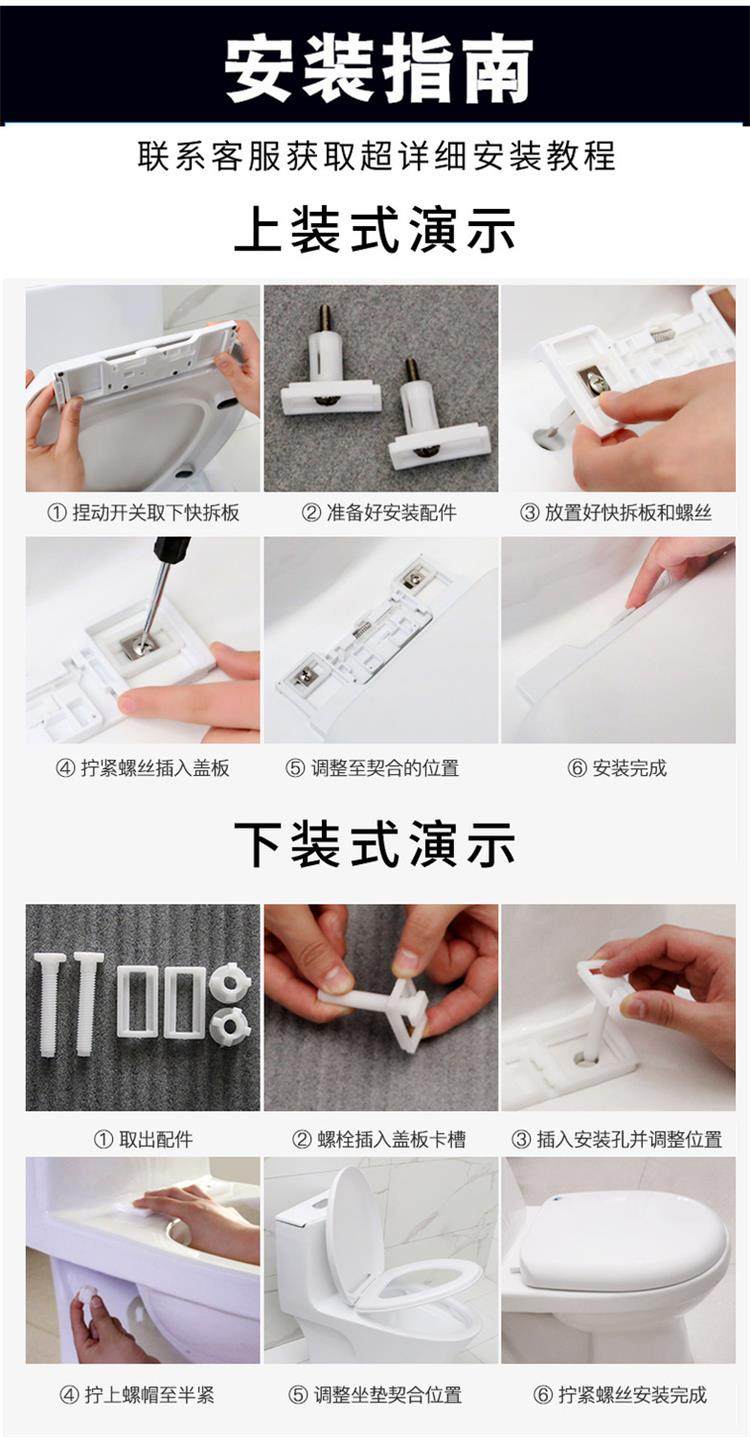 安装指南

联系客服获取超详细安装教程

上装式演示

① 捏动开关取下快拆板

② 准备好安装配件

③ 放置好快拆板和螺丝

④ 拧紧螺丝插入盖板

⑤ 调整至契合的位置

⑥ 安装完成

下装式演示

① 取出配件

② 螺栓插入盖板卡槽

③ 插入安装孔并调整位置

④ 拧上螺帽至半紧

⑤ 调整坐垫契合位置

⑥ 拧紧螺丝安装完成