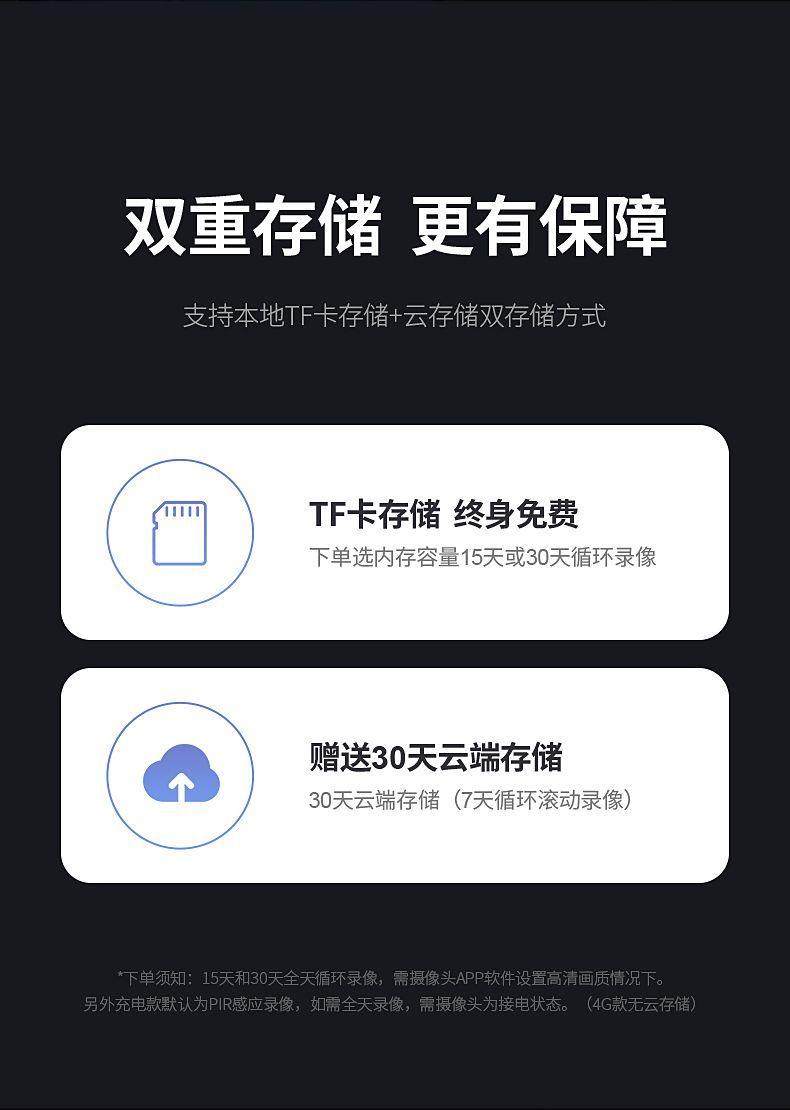 双重存储 更有保障

支持本地TF卡存储+云存储双存储方式

TF卡存储 终身免费

下单选内存容量15天或30天循环录像

赠送30天云端存储

30天云端存储（7天循环滚动录像）

*下单须知：15天和30天全天循环录像，需摄像头APP软件设置高清画质情况下。
另外充电款默认为PIR感应录像，如需全天录像，需摄像头为接电状态。（4G款无云存储）