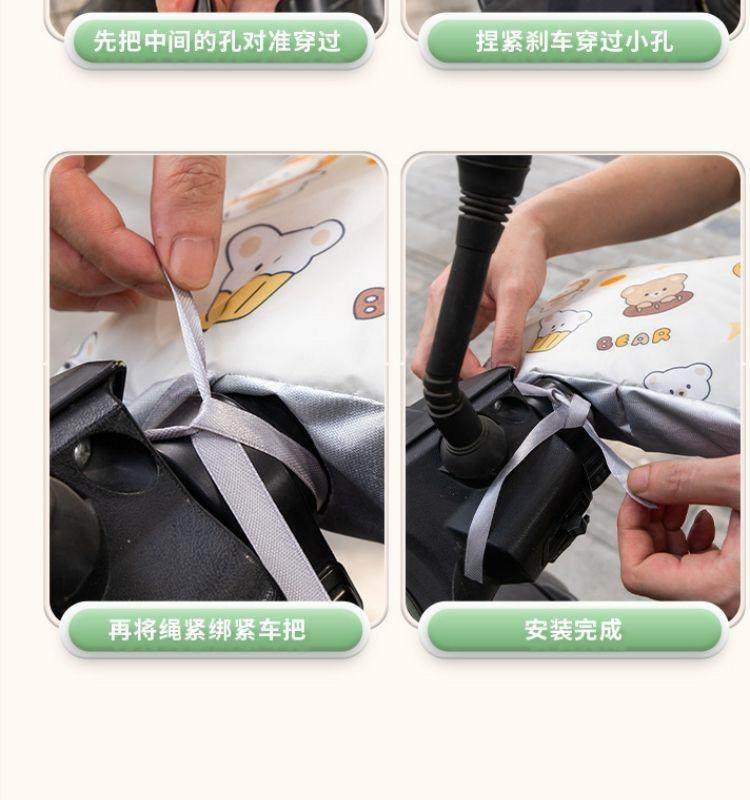 先把中间的孔对准穿过

捏紧刹车穿过小孔

BEAR

再将绳紧绑紧车把

安装完成