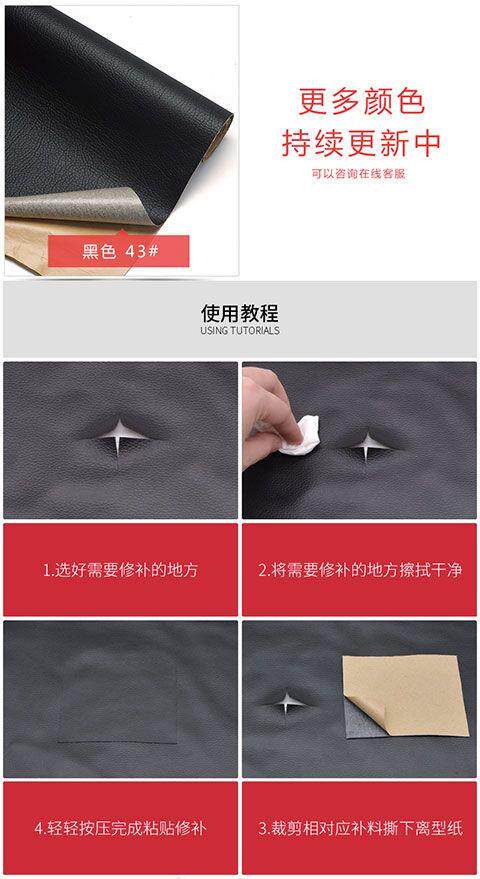 黑色 43#

更多颜色
持续更新中
可以咨询在线客服

使用教程
USING TUTORIALS

1.选好需要修补的地方

2.将需要修补的地方擦拭干净

4.轻轻按压完成粘贴修补

3.裁剪相对应补料撕下离型纸