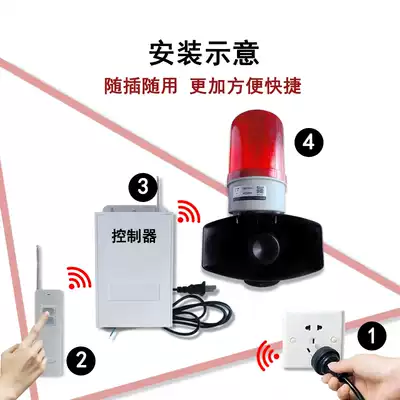 安装示意

随插随用 更加方便快捷

4

3

控制器

2

1