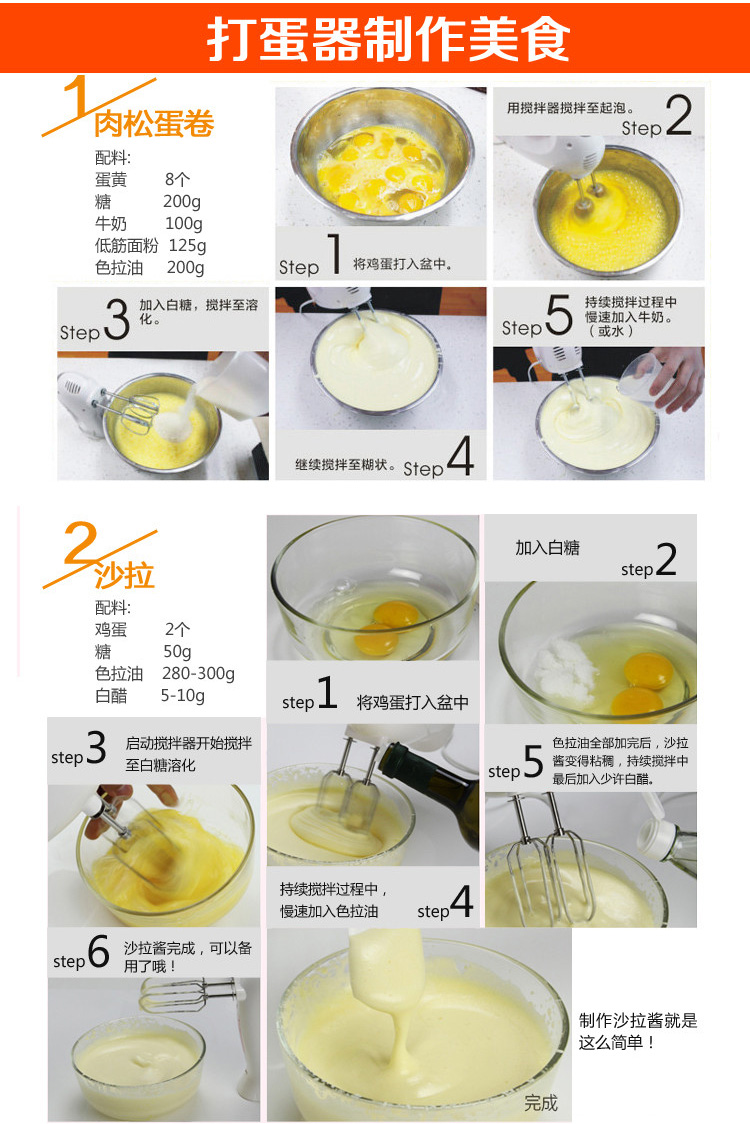 打蛋器制作美食

1 肉松蛋卷

配料:
蛋黄 8个
糖 200g
牛奶 100g
低筋面粉 125g
色拉油 200g

Step 1 将鸡蛋打入盆中。

用搅拌器搅拌至起泡。 Step 2

Step 3 加入白糖，搅拌至溶化。

继续搅拌至糊状。 Step 4

Step 5 持续搅拌过程中慢速加入牛奶。（或水）

2 沙拉

配料:
鸡蛋 2个
糖 50g
色拉油 280-300g
白醋 5-10g

step 1 将鸡蛋打入盆中

加入白糖 step 2

step 3 启动搅拌器开始搅拌至白糖溶化

持续搅拌过程中，慢速加入色拉油 step 4

step 5 色拉油全部加完后，沙拉酱变得粘稠，持续搅拌中最后加入少许白醋。

step 6 沙拉酱完成，可以备用了哦！

完成

制作沙拉酱就是这么简单！