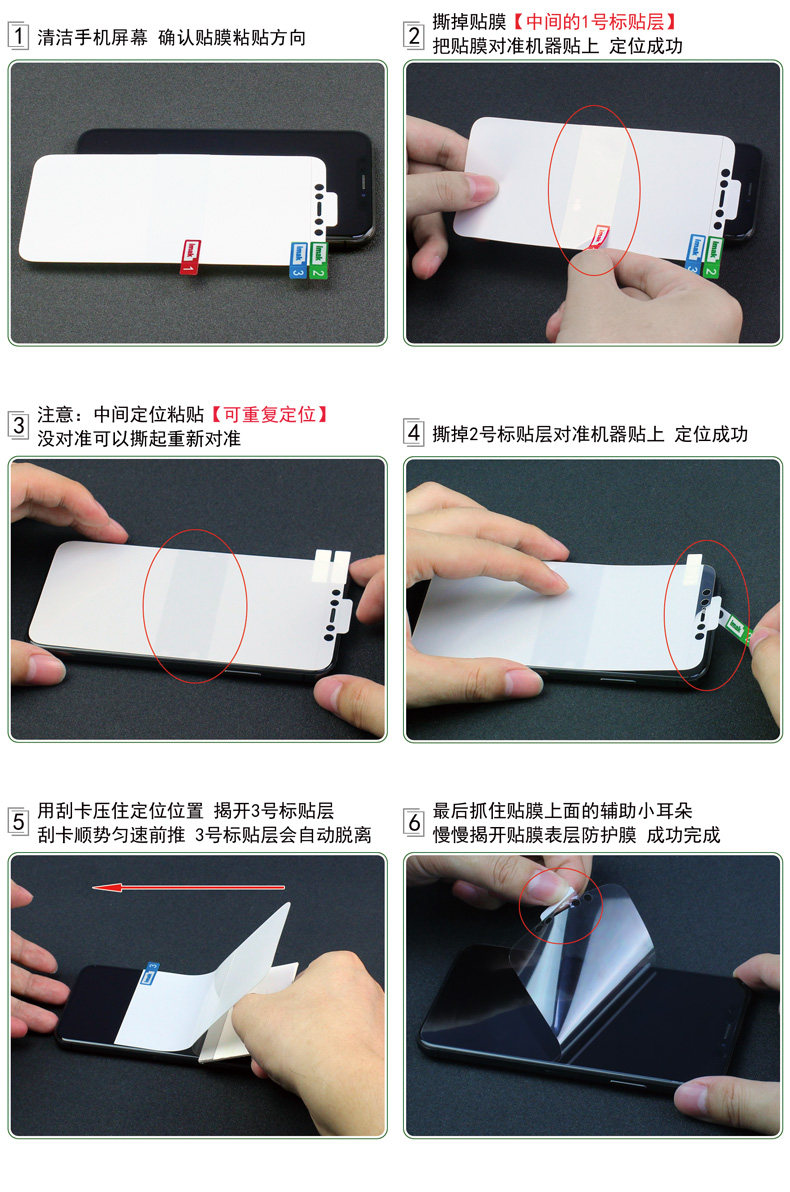 1 清洁手机屏幕 确认贴膜粘贴方向

imak 1

imak 3

imak 2

2 撕掉贴膜【中间的1号标贴层】
把贴膜对准机器贴上 定位成功

imak 3

imak 2

3 注意：中间定位粘贴【可重复定位】
没对准可以撕起重新对准

4 撕掉2号标贴层对准机器贴上 定位成功

imak

5 用刮卡压住定位位置 揭开3号标贴层
刮卡顺势匀速前推 3号标贴层会自动脱离

6 最后抓住贴膜上面的辅助小耳朵
慢慢揭开贴膜表层防护膜 成功完成