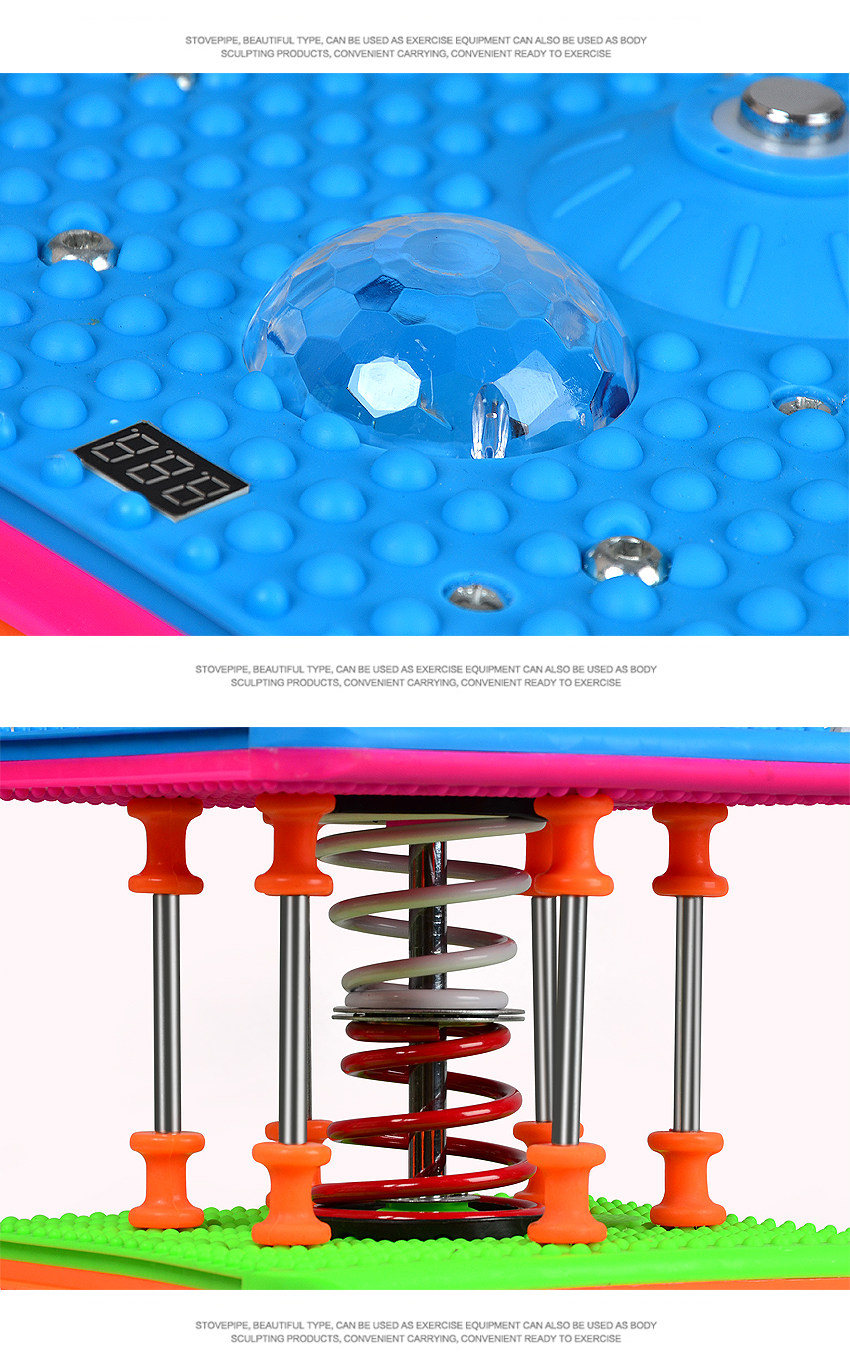 STOVEPIPE, BEAUTIFUL TYPE, CAN BE USED AS EXERCISE EQUIPMENT CAN ALSO BE USED AS BODY SCULPTING PRODUCTS, CONVENIENT CARRYING, CONVENIENT READY TO EXERCISE

STOVEPIPE, BEAUTIFUL TYPE, CAN BE USED AS EXERCISE EQUIPMENT CAN ALSO BE USED AS BODY SCULPTING PRODUCTS, CONVENIENT CARRYING, CONVENIENT READY TO EXERCISE

STOVEPIPE, BEAUTIFUL TYPE, CAN BE USED AS EXERCISE EQUIPMENT CAN ALSO BE USED AS BODY SCULPTING PRODUCTS, CONVENIENT CARRYING, CONVENIENT READY TO EXERCISE