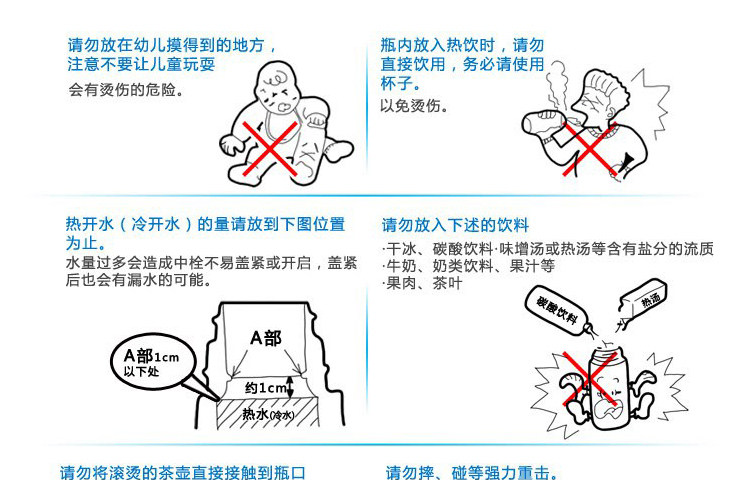 请勿放在幼儿摸得到的地方，注意不要让儿童玩耍

会有烫伤的危险。

瓶内放入热饮时，请勿直接饮用，务必请使用杯子。

以免烫伤。

热开水（冷开水）的量请放到下图位置为止。

水量过多会造成中栓不易盖紧或开启，盖紧后也会有漏水的可能。

A部1cm以下处

A部

约1cm

热水(冷水)

请勿放入下述的饮料

·干冰、碳酸饮料·味增汤或热汤等含有盐分的流质
·牛奶、奶类饮料、果汁等
·果肉、茶叶

碳酸饮料

热汤

请勿将滚烫的茶壶直接接触到瓶口

请勿摔、碰等强力重击。