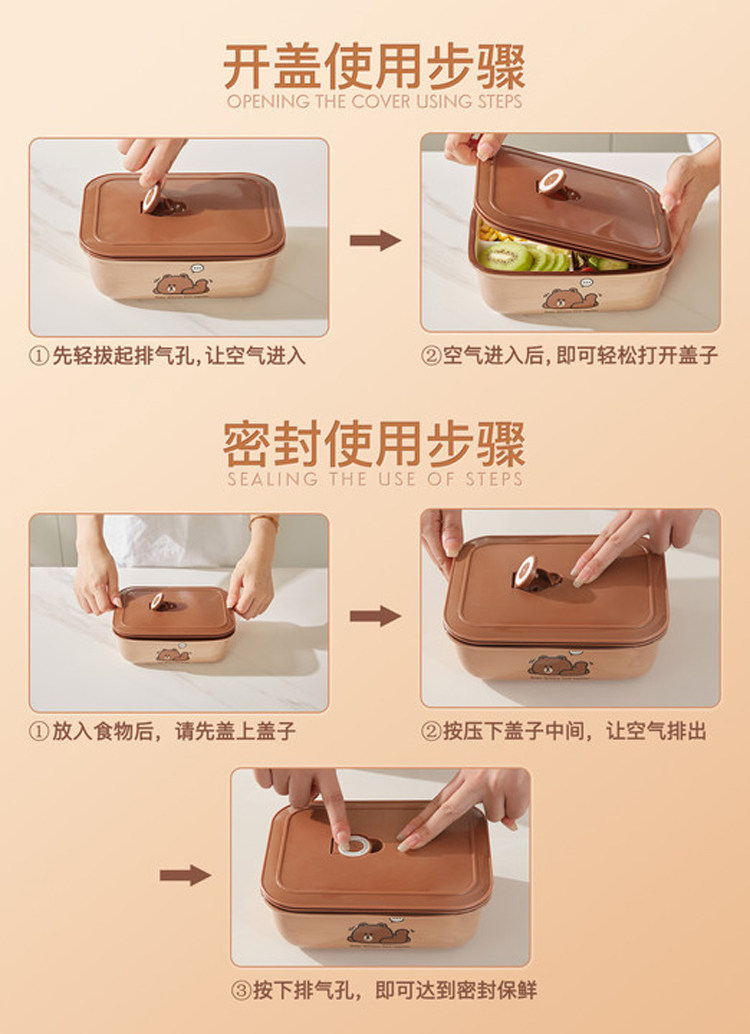 开盖使用步骤
OPENING THE COVER USING STEPS

①先轻拔起排气孔，让空气进入

②空气进入后，即可轻松打开盖子

密封使用步骤
SEALING THE USE OF STEPS

①放入食物后，请先盖上盖子

②按压下盖子中间，让空气排出

③按下排气孔，即可达到密封保鲜