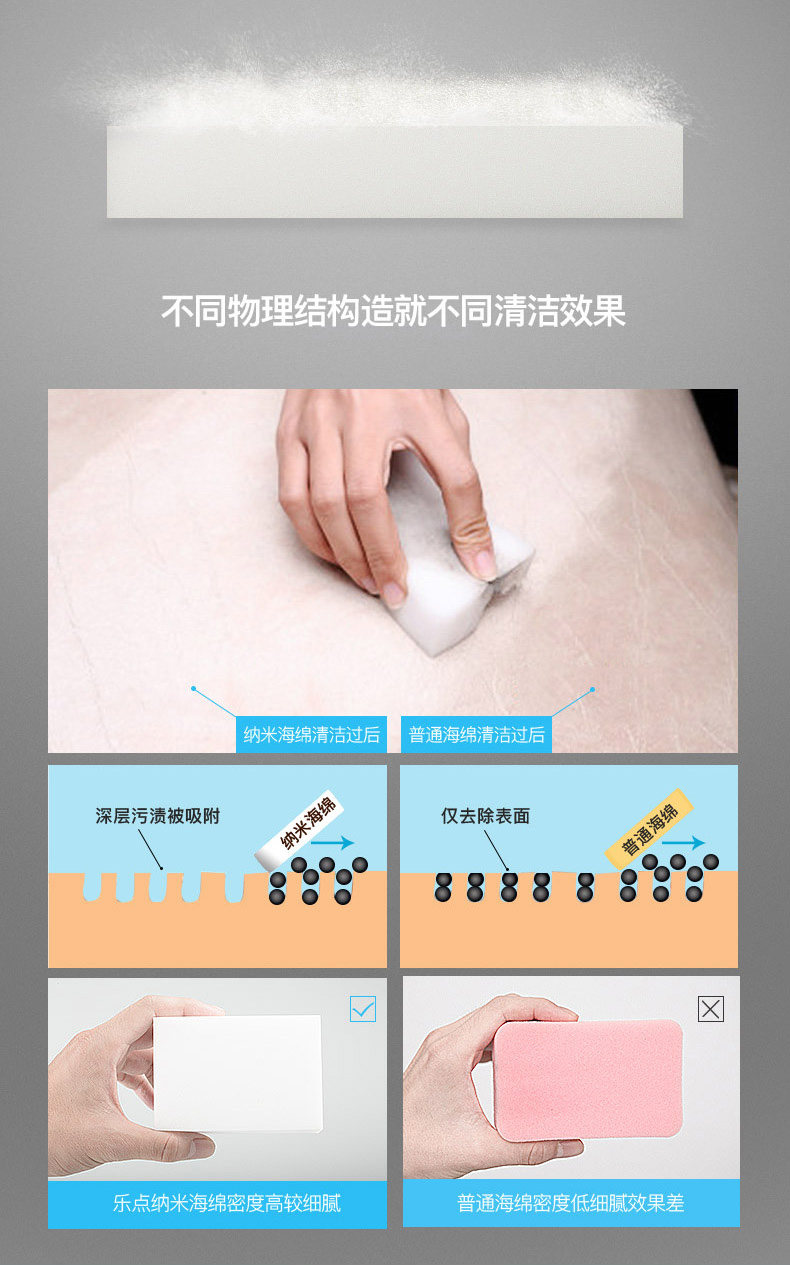 不同物理结构造就不同清洁效果

纳米海绵清洁过后

普通海绵清洁过后

深层污渍被吸附

纳米海绵

仅去除表面

普通海绵

乐点纳米海绵密度高较细腻

普通海绵密度低细腻效果差