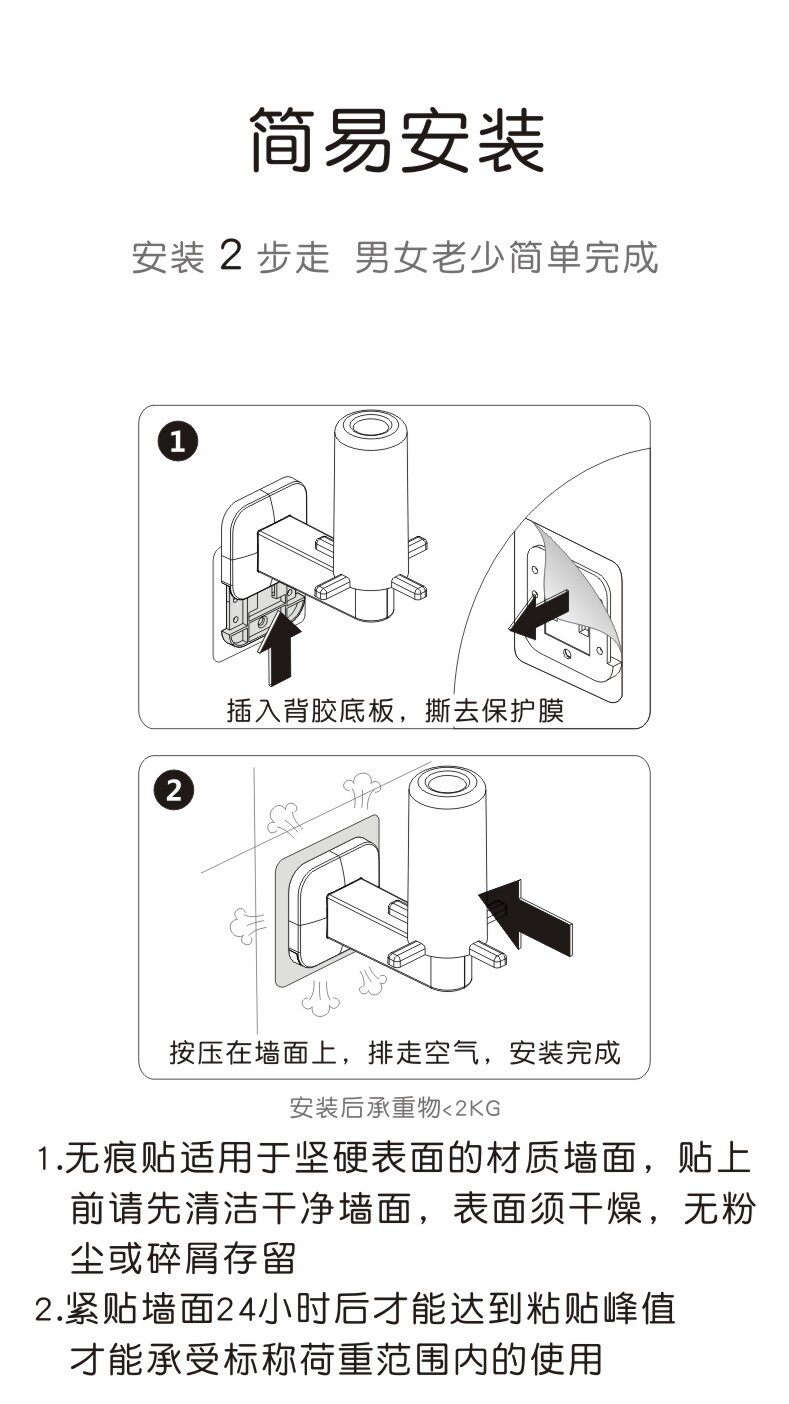 简易安装

安装 2 步走 男女老少简单完成

1

插入背胶底板，撕去保护膜

2

按压在墙面上，排走空气，安装完成

安装后承重物<2KG

1.无痕贴适用于坚硬表面的材质墙面，贴上前请先清洁干净墙面，表面须干燥，无粉尘或碎屑存留

2.紧贴墙面24小时后才能达到粘贴峰值才能承受标称荷重范围内的使用