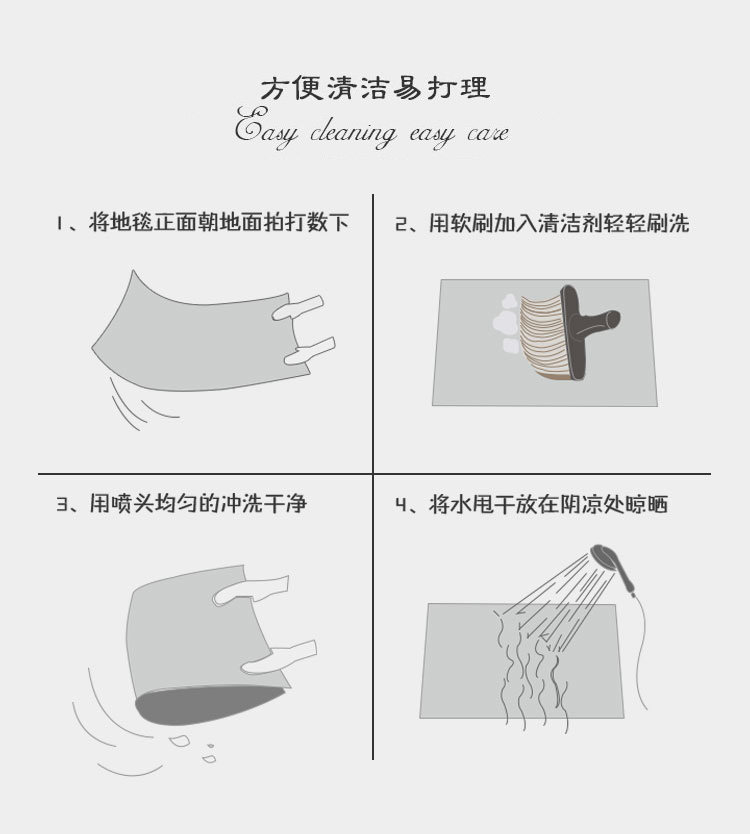 方便清洁易打理
Easy cleaning easy care

1、将地毯正面朝地面拍打数下

2、用软刷加入清洁剂轻轻刷洗

3、用喷头均匀的冲洗干净

4、将水甩干放在阴凉处晾晒