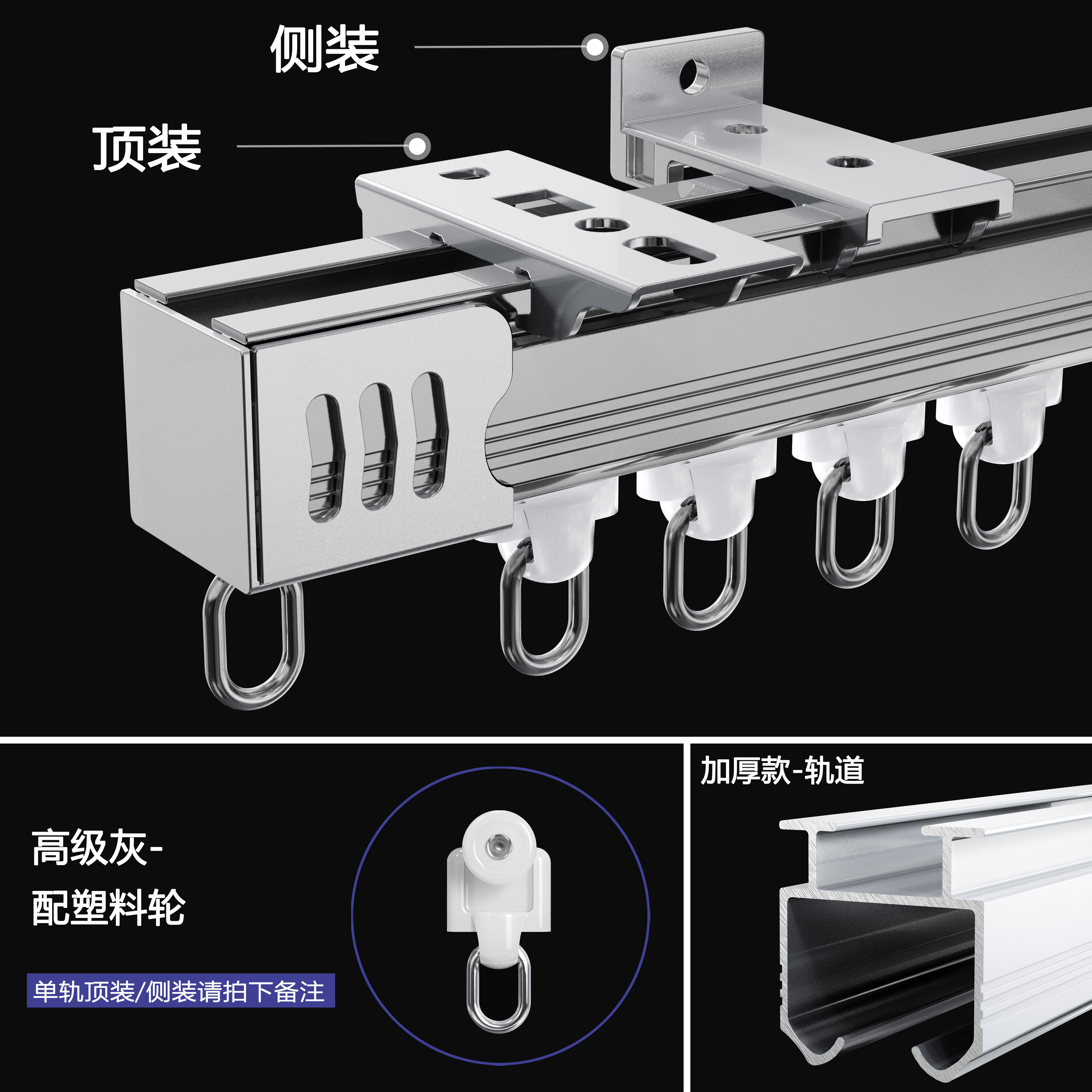 侧装

顶装

高级灰-
配塑料轮

单轨顶装/侧装请拍下备注

加厚款-轨道