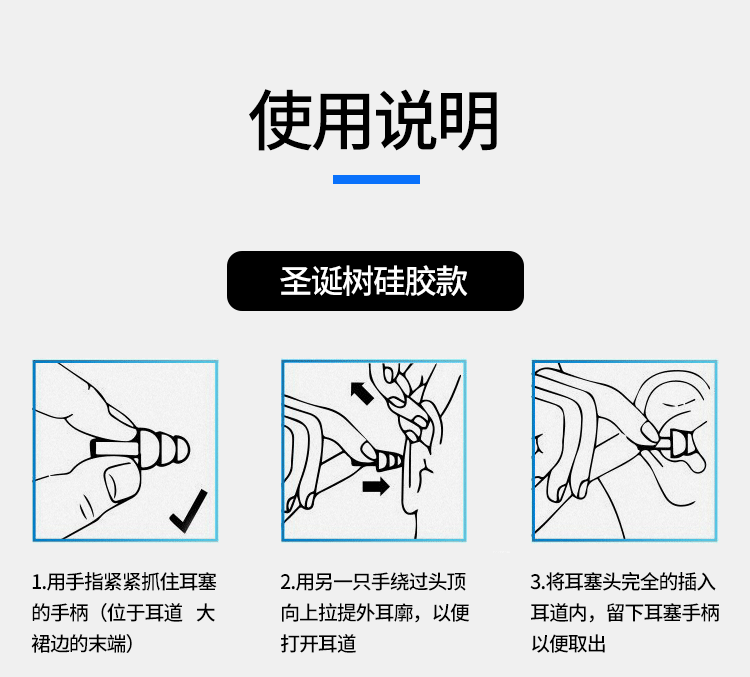 使用说明

圣诞树硅胶款

1.用手指紧紧抓住耳塞的手柄（位于耳道 大裙边的末端）

2.用另一只手绕过头顶向上拉提外耳廓，以便打开耳道

3.将耳塞头完全的插入耳道内，留下耳塞手柄以便取出