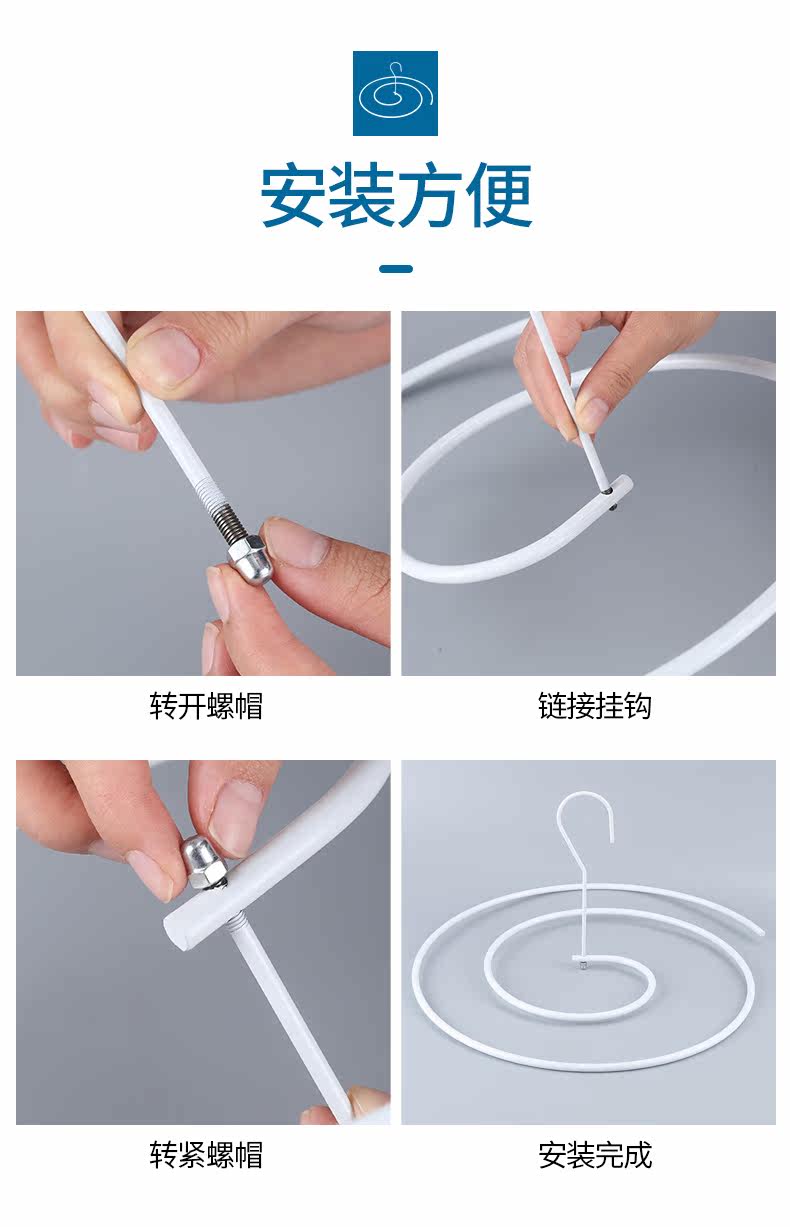 安装方便

转开螺帽

链接挂钩

转紧螺帽

安装完成