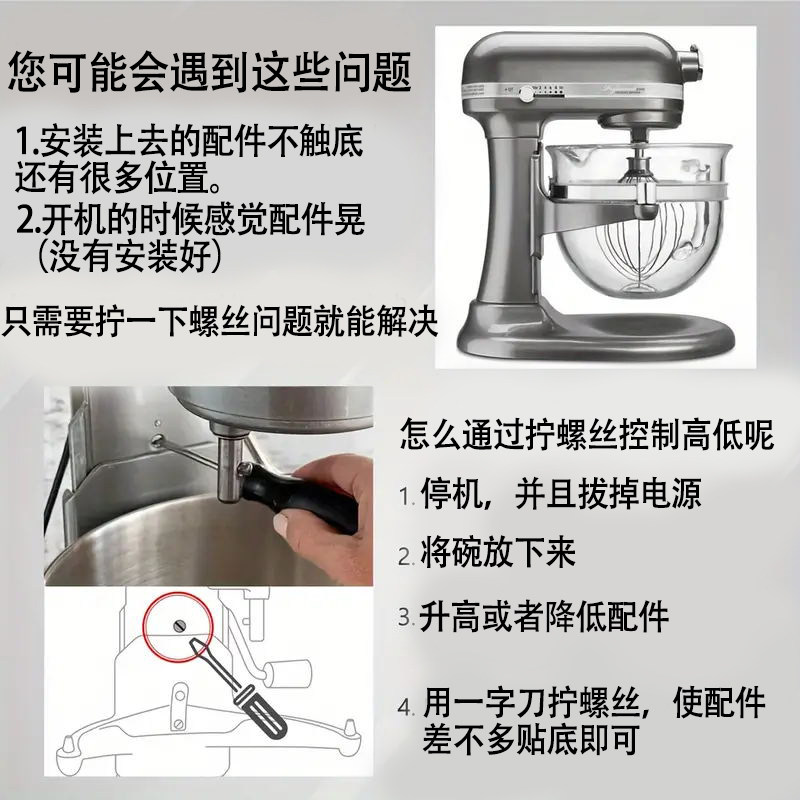 您可能会遇到这些问题

1.安装上去的配件不触底还有很多位置。

2.开机的时候感觉配件晃（没有安装好）

只需要拧一下螺丝问题就能解决

怎么通过拧螺丝控制高低呢

1. 停机，并且拔掉电源

2. 将碗放下来

3. 升高或者降低配件

4. 用一字刀拧螺丝，使配件差不多贴底即可