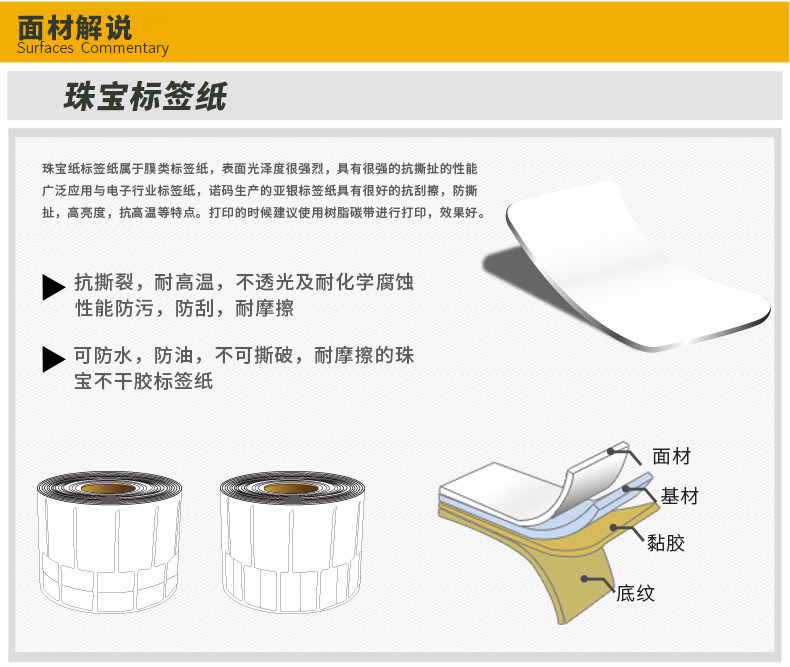 面材解说
Surfaces Commentary

珠宝标签纸

珠宝纸标签纸属于膜类标签纸，表面光泽度很强烈，具有很强的抗撕扯的性能广泛应用与电子行业标签纸，诺码生产的亚银标签纸具有很好的抗刮擦，防撕扯，高亮度，抗高温等特点。打印的时候建议使用树脂碳带进行打印，效果好。

抗撕裂，耐高温，不透光及耐化学腐蚀性能防污，防刮，耐摩擦

可防水，防油，不可撕破，耐摩擦的珠宝不干胶标签纸

面材
基材
黏胶
底纹