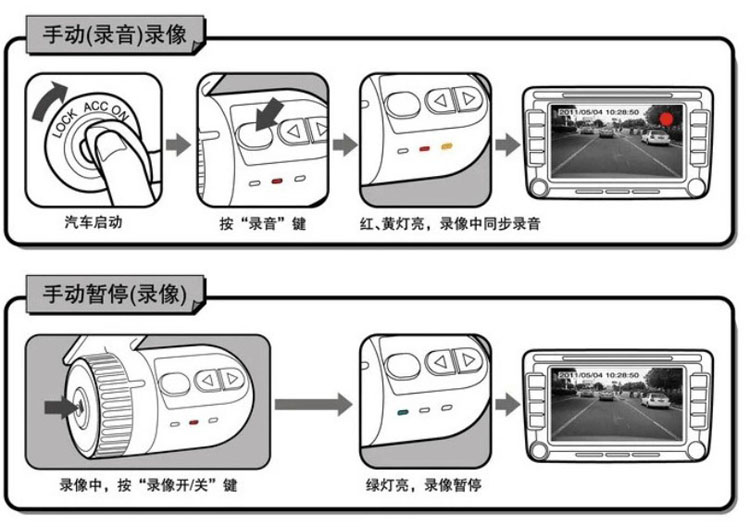 手动(录音)录像

LOCK ACC ON

汽车启动

按“录音”键

红、黄灯亮，录像中同步录音

2011/05/04 10:28:50

手动暂停(录像)

录像中，按“录像开/关”键

绿灯亮，录像暂停

2011/05/04 10:28:50