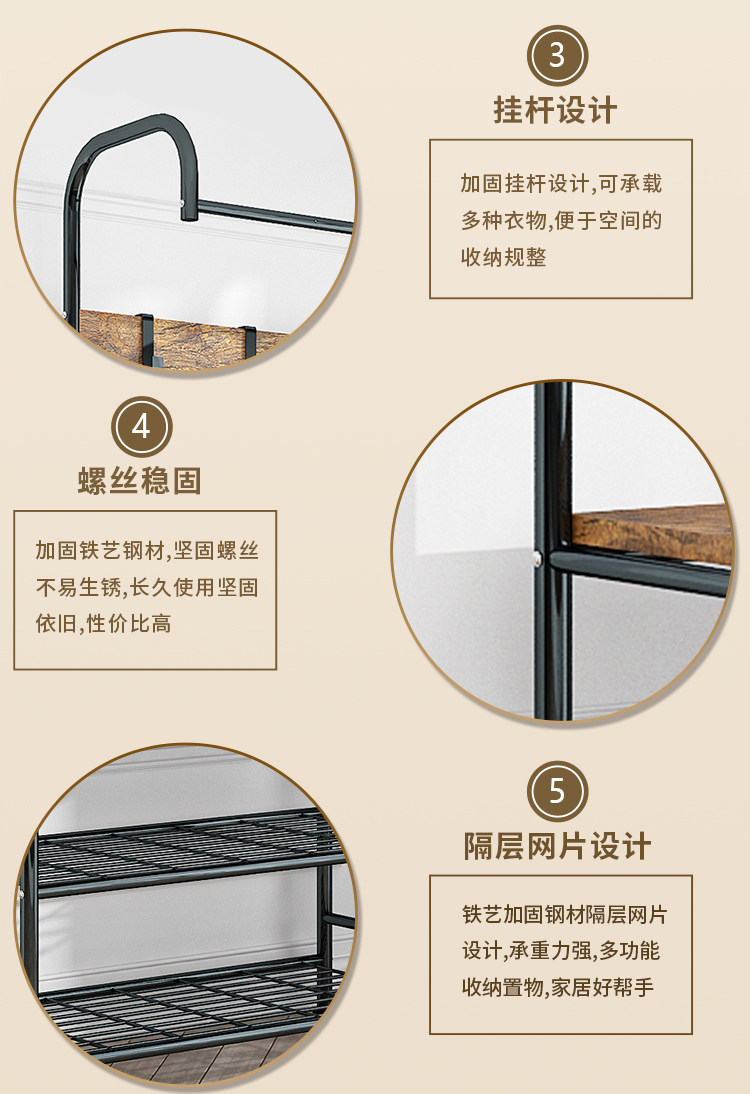 3

挂杆设计

加固挂杆设计,可承载多种衣物,便于空间的收纳规整

4

螺丝稳固

加固铁艺钢材,坚固螺丝不易生锈,长久使用坚固依旧,性价比高

5

隔层网片设计

铁艺加固钢材隔层网片设计,承重力强,多功能收纳置物,家居好帮手