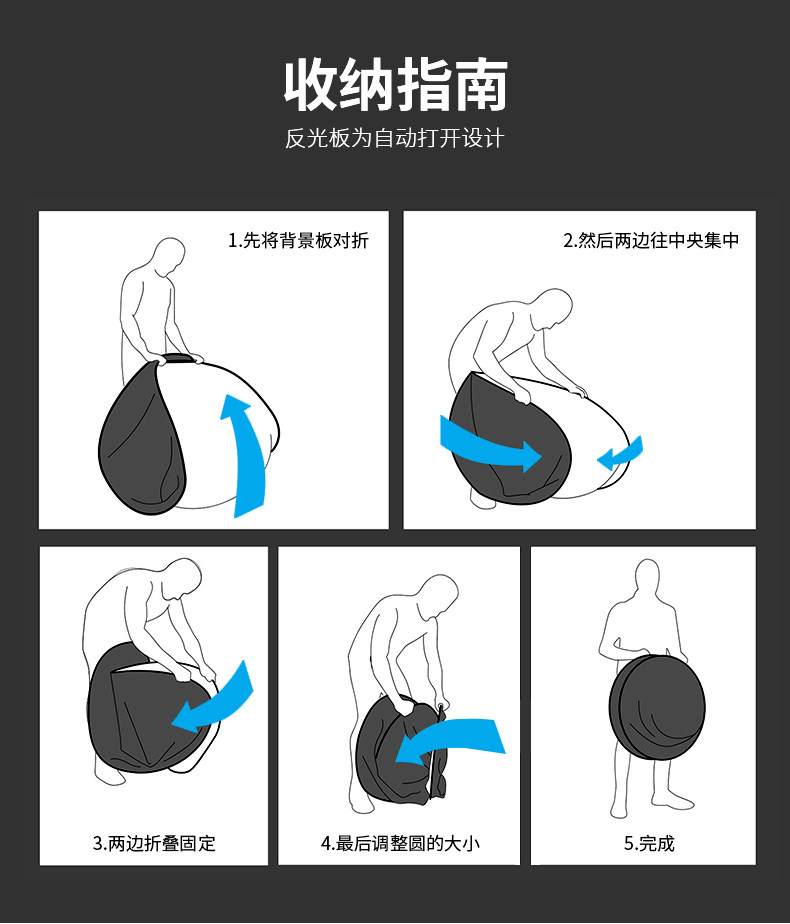 收纳指南

反光板为自动打开设计

1.先将背景板对折

2.然后两边往中央集中

3.两边折叠固定

4.最后调整圆的大小

5.完成