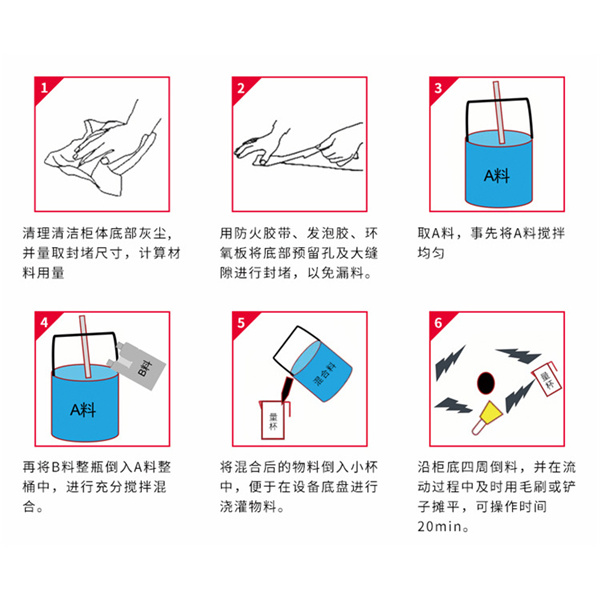 1

清理清洁柜体底部灰尘，并量取封堵尺寸，计算材料用量

2

用防火胶带、发泡胶、环氧板将底部预留孔及大缝隙进行封堵，以免漏料。

3

A料

取A料，事先将A料搅拌均匀

4

B料

A料

再将B料整瓶倒入A料整桶中，进行充分搅拌混合。

5

混合料

量杯

将混合后的物料倒入小杯中，便于在设备底盘进行浇灌物料。

6

量杯

沿柜底四周倒料，并在流动过程中及时用毛刷或铲子摊平，可操作时间20min。