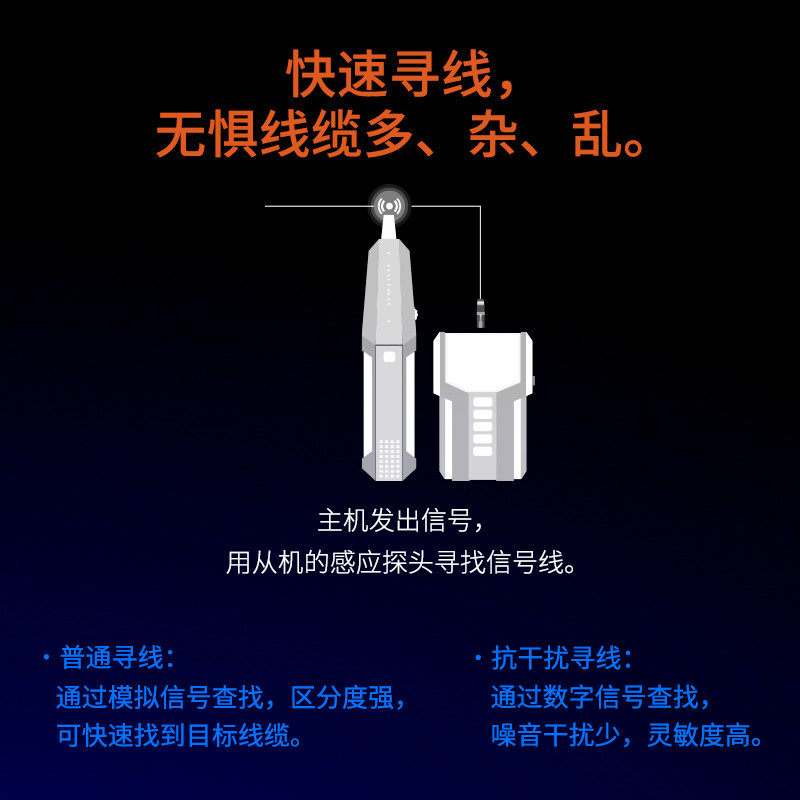 快速寻线，
无惧线缆多、杂、乱。

主机发出信号，
用从机的感应探头寻找信号线。

· 普通寻线：
通过模拟信号查找，区分度强，
可快速找到目标线缆。

· 抗干扰寻线：
通过数字信号查找，
噪音干扰少，灵敏度高。