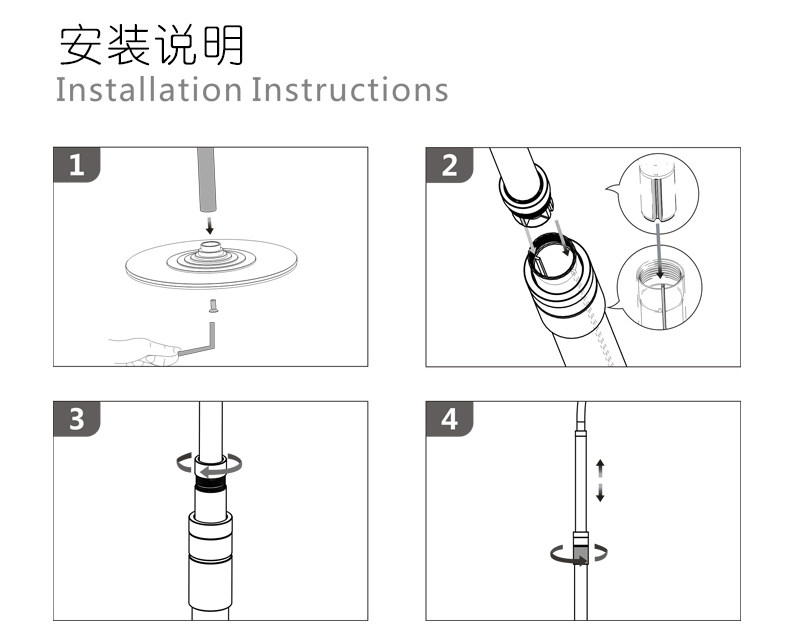 安装说明
Installation Instructions

1

2

3

4