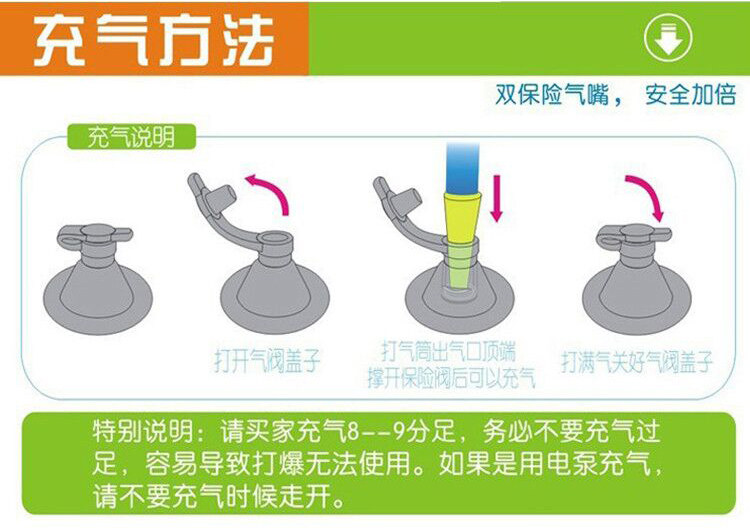 充气方法

双保险气嘴， 安全加倍

充气说明

打开气阀盖子

打气筒出气口顶端撑开保险阀后可以充气

打满气关好气阀盖子

特别说明：请买家充气8--9分足，务必不要充气过足，容易导致打爆无法使用。如果是用电泵充气，请不要充气时候走开。