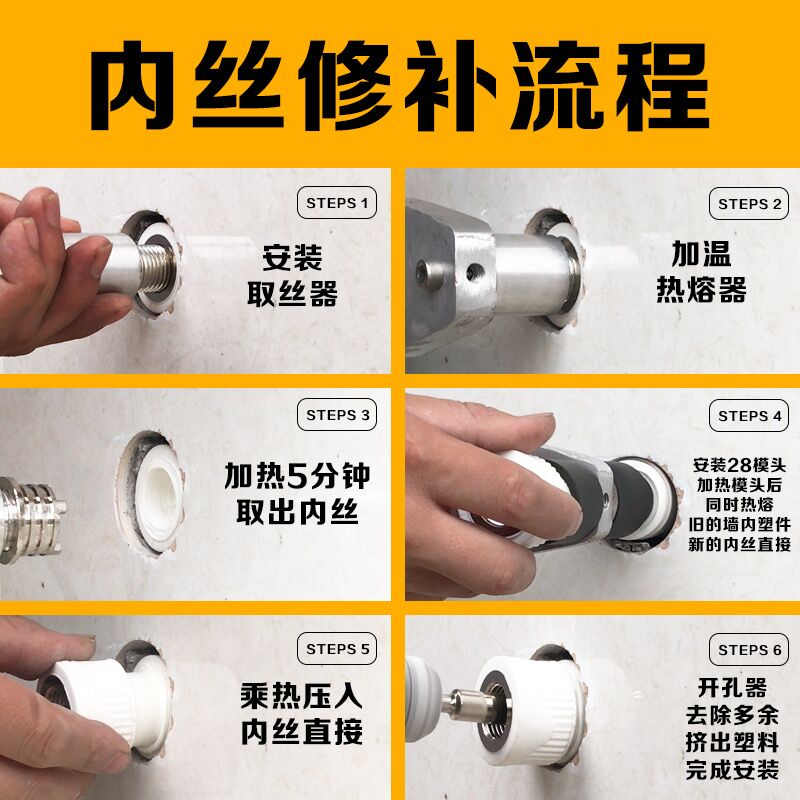 内丝修补流程

STEPS 1
安装
取丝器

STEPS 2
加温
热熔器

STEPS 3
加热5分钟
取出内丝

STEPS 4
安装28模头
加热模头后
同时热熔
旧的墙内塑件
新的内丝直接

STEPS 5
乘热压入
内丝直接

STEPS 6
开孔器
去除多余
挤出塑料
完成安装