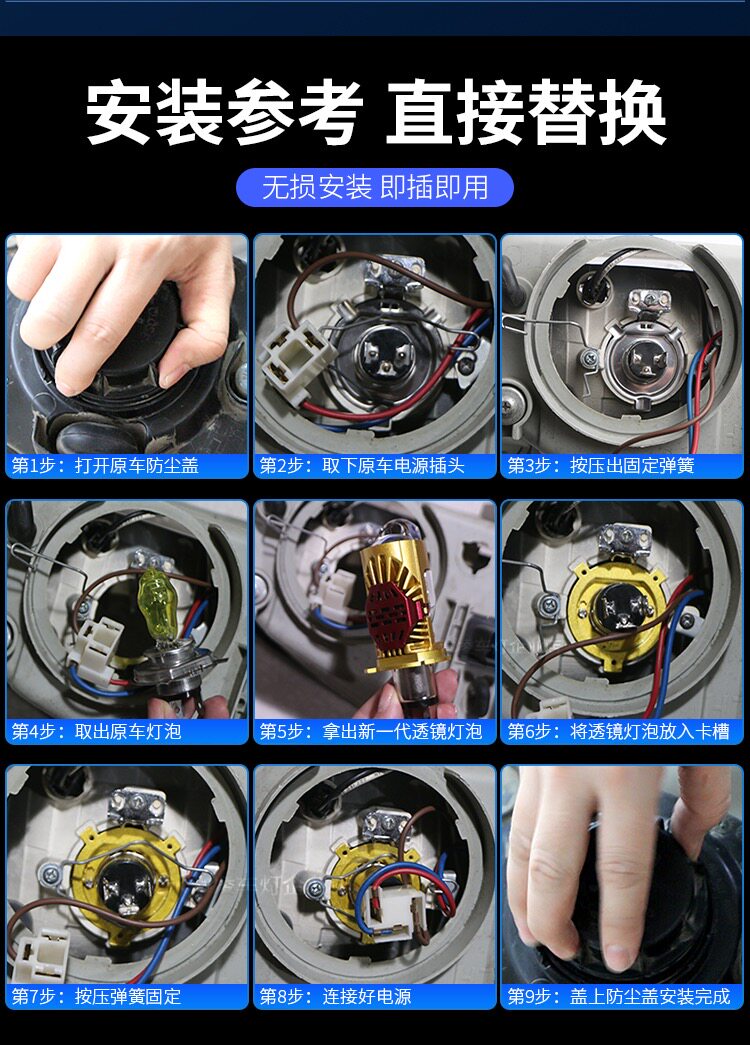 安装参考 直接替换

无损安装 即插即用

第1步：打开原车防尘盖

第2步：取下原车电源插头

第3步：按压出固定弹簧

第4步：取出原车灯泡

第5步：拿出新一代透镜灯泡

第6步：将透镜灯泡放入卡槽

第7步：按压弹簧固定

第8步：连接好电源

第9步：盖上防尘盖安装完成