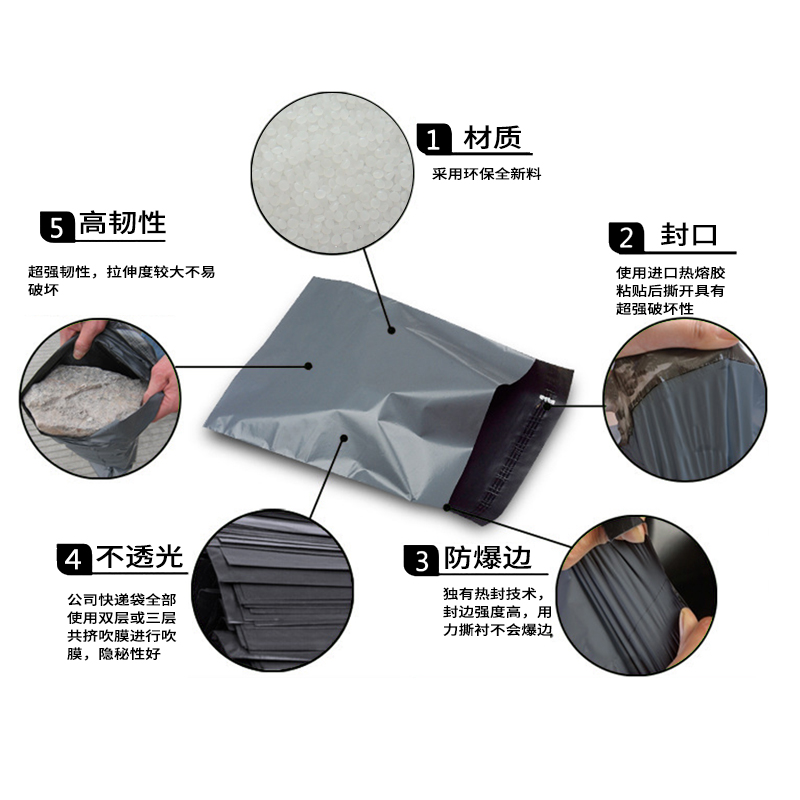 1 材质

采用环保全新料

5 高韧性

超强韧性，拉伸度较大不易破坏

2 封口

使用进口热熔胶粘贴后撕开具有超强破坏性

4 不透光

公司快递袋全部使用双层或三层共挤吹膜进行吹膜，隐秘性好

3 防爆边

独有热封技术，封边强度高，用力撕衬不会爆边