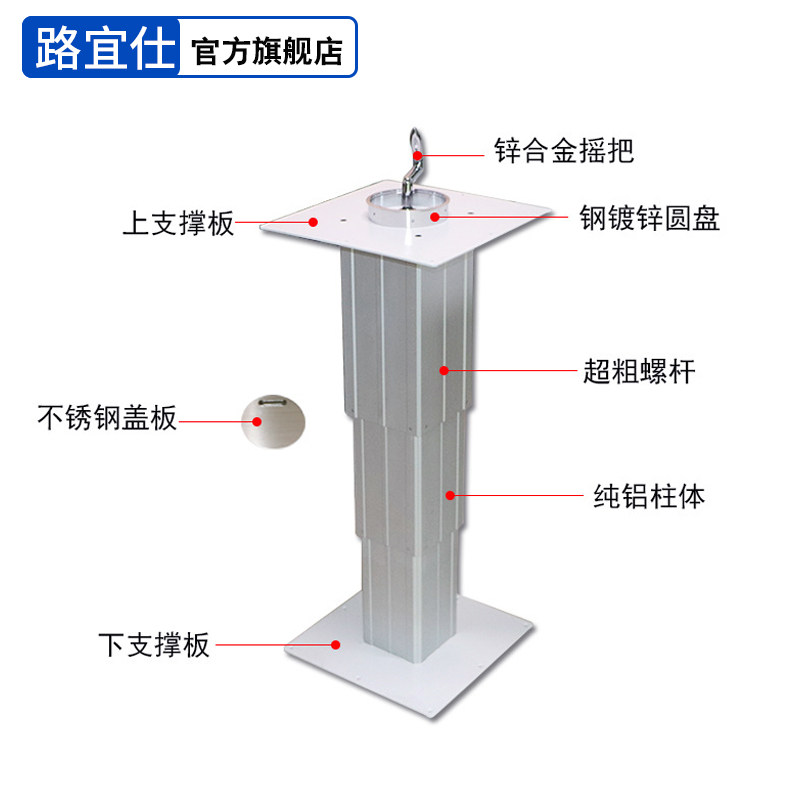 路宜仕 官方旗舰店

锌合金摇把

上支撑板

钢镀锌圆盘

超粗螺杆

不锈钢盖板

纯铝柱体

下支撑板