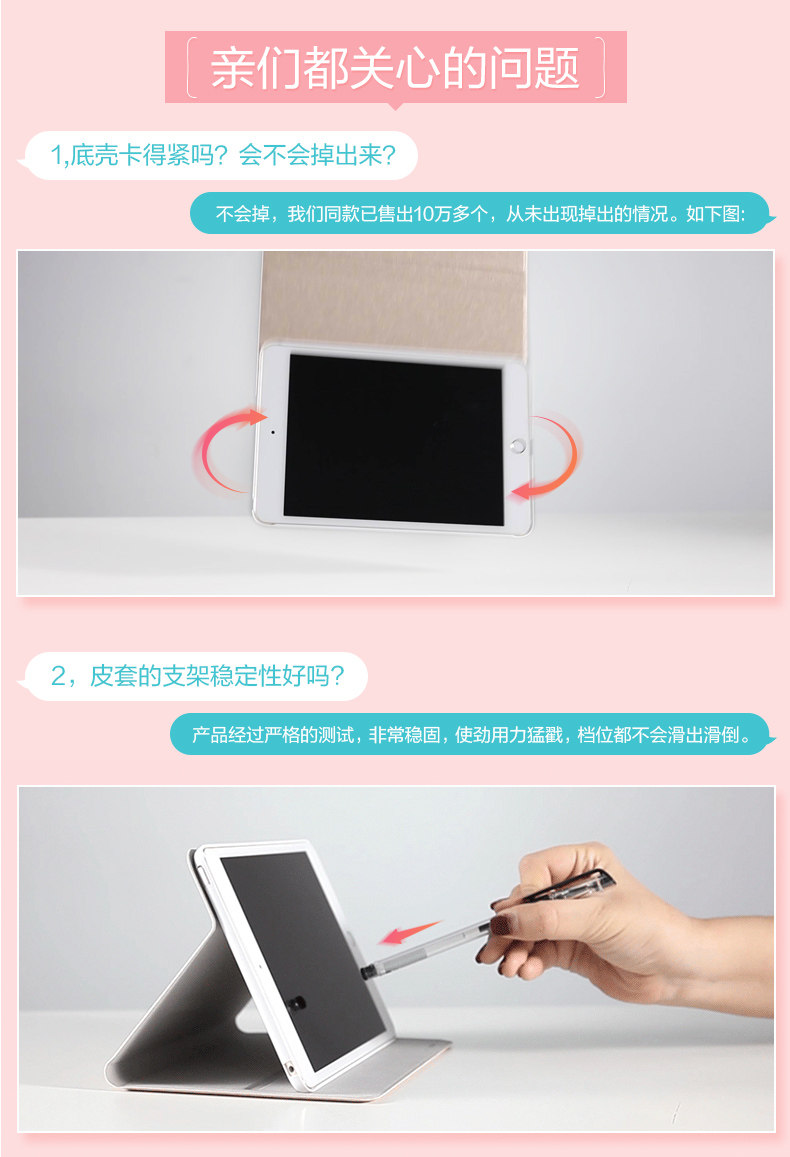 亲们都关心的问题

1,底壳卡得紧吗？会不会掉出来？

不会掉，我们同款已售出10万多个，从未出现掉出的情况。如下图:

2，皮套的支架稳定性好吗？

产品经过严格的测试，非常稳固，使劲用力猛戳，档位都不会滑出滑倒。