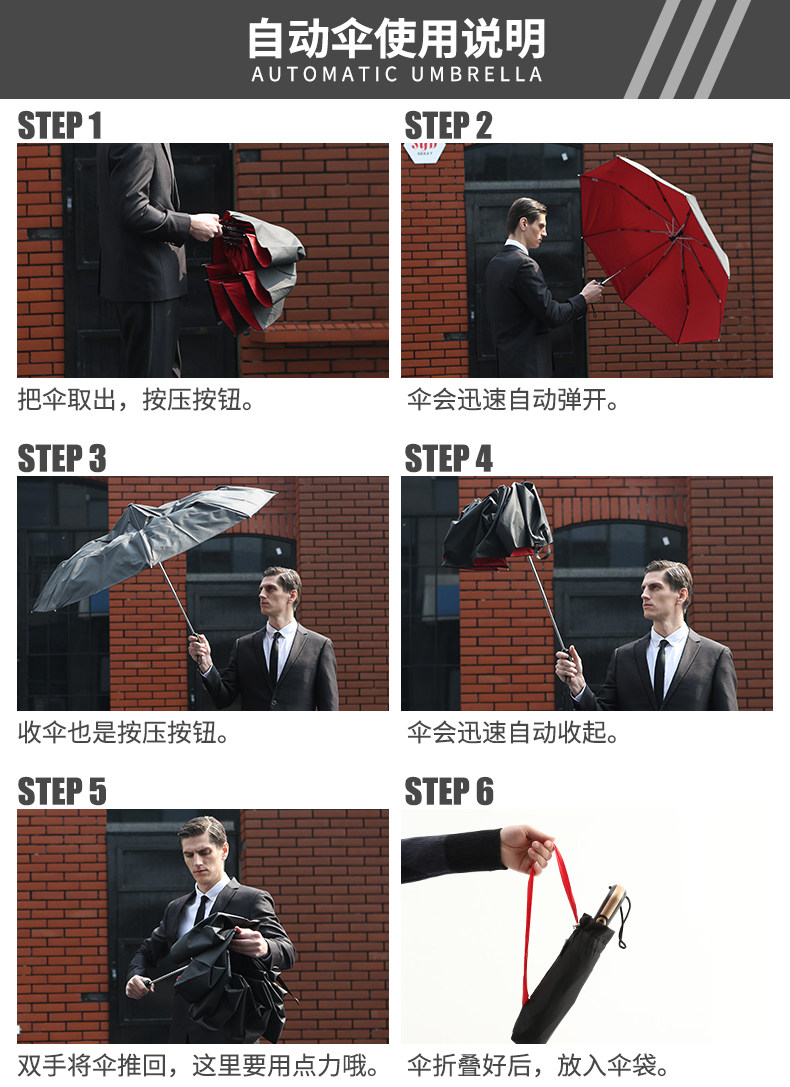 自动伞使用说明
AUTOMATIC UMBRELLA

STEP 1

把伞取出，按压按钮。

STEP 2

伞会迅速自动弹开。

STEP 3

收伞也是按压按钮。

STEP 4

伞会迅速自动收起。

STEP 5

双手将伞推回，这里要用点力哦。

STEP 6

伞折叠好后，放入伞袋。