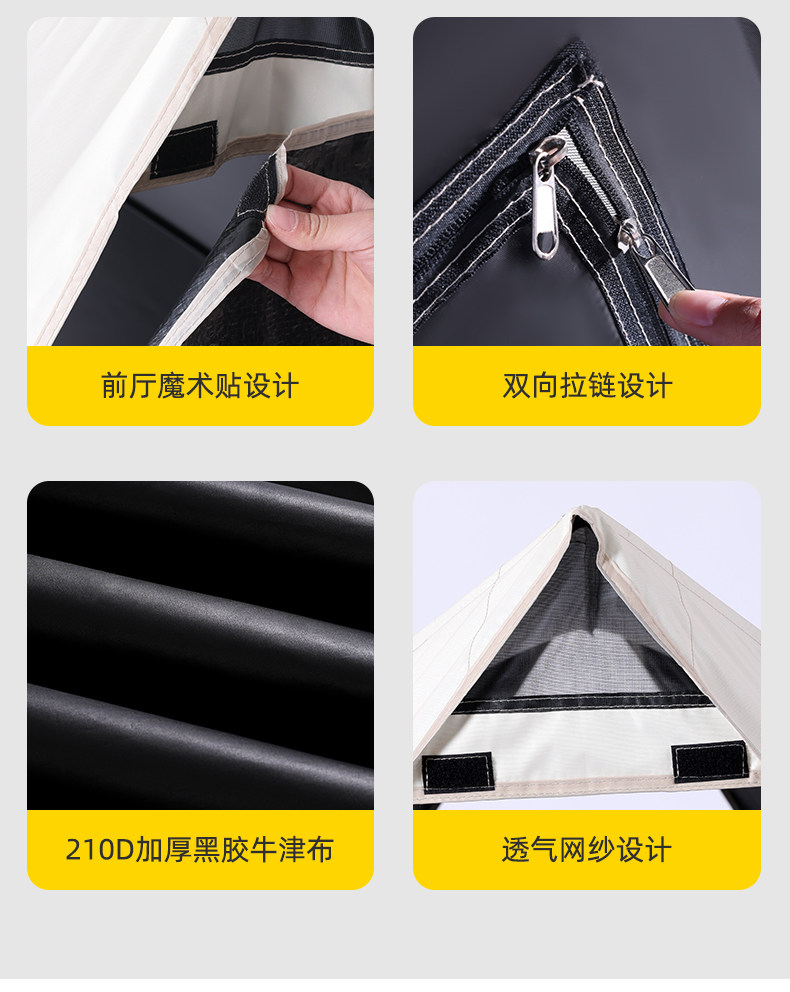 前厅魔术贴设计

双向拉链设计

210D加厚黑胶牛津布

透气网纱设计