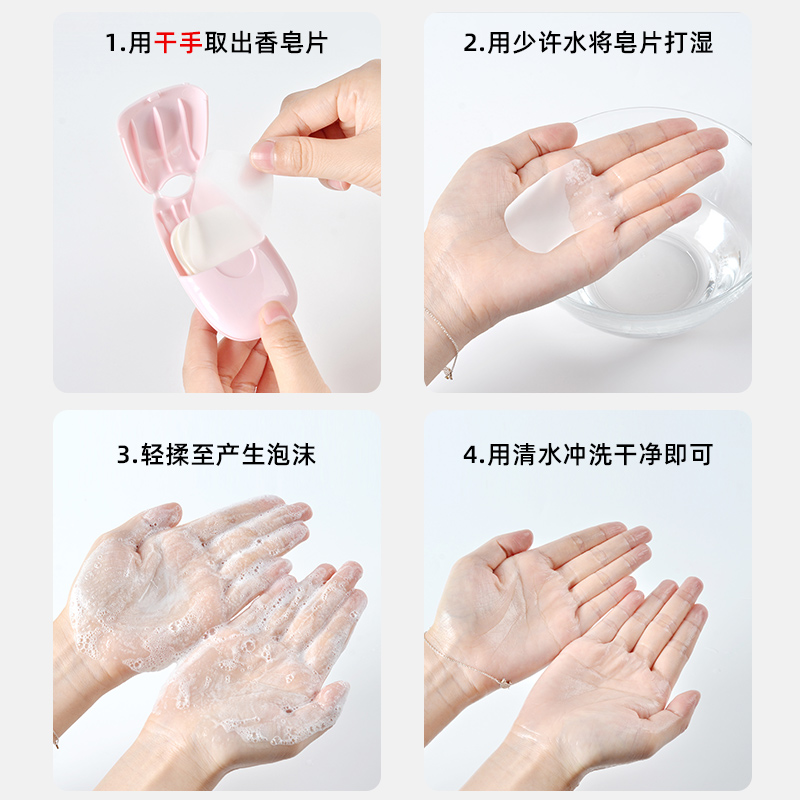 1.用干手取出香皂片

2.用少许水将皂片打湿

3.轻揉至产生泡沫

4.用清水冲洗干净即可