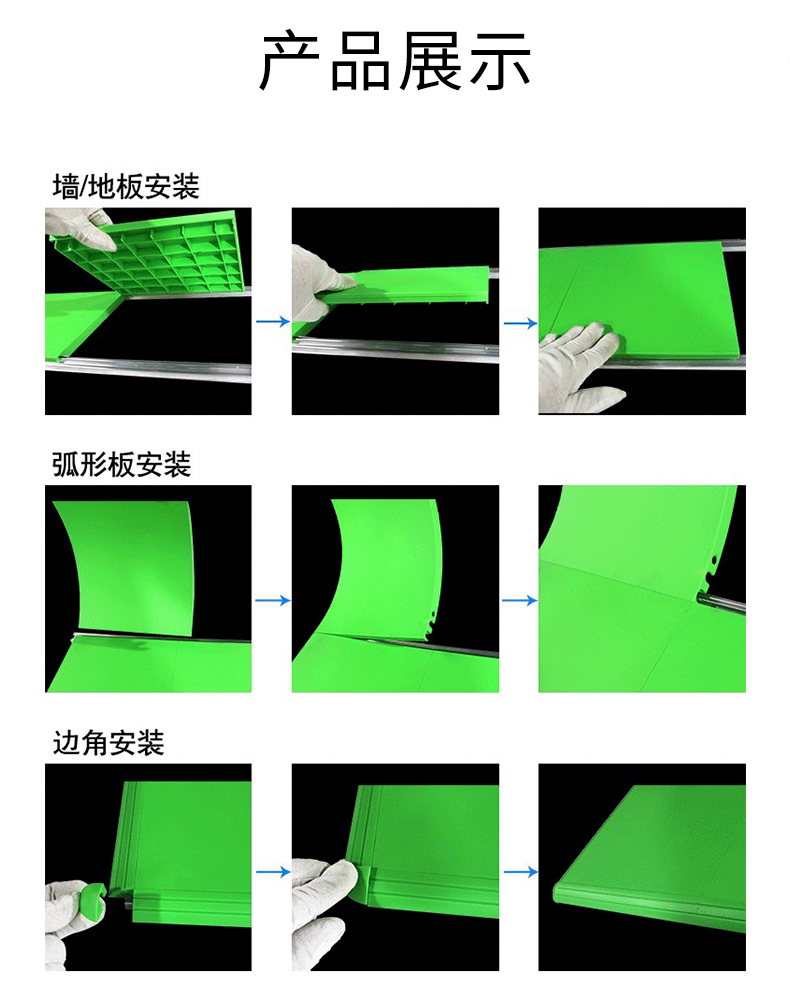 产品展示

墙/地板安装

弧形板安装

边角安装