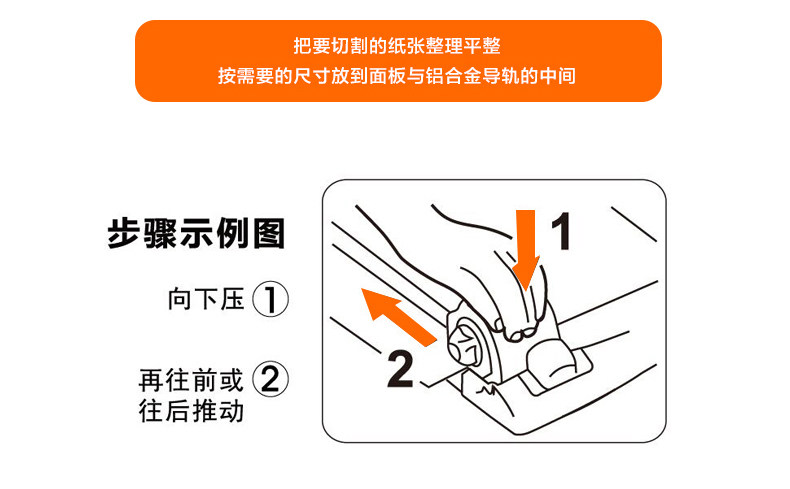 把要切割的纸张整理平整
按需要的尺寸放到面板与铝合金导轨的中间

步骤示例图

向下压 ①

再往前或 ②
往后推动

1

2