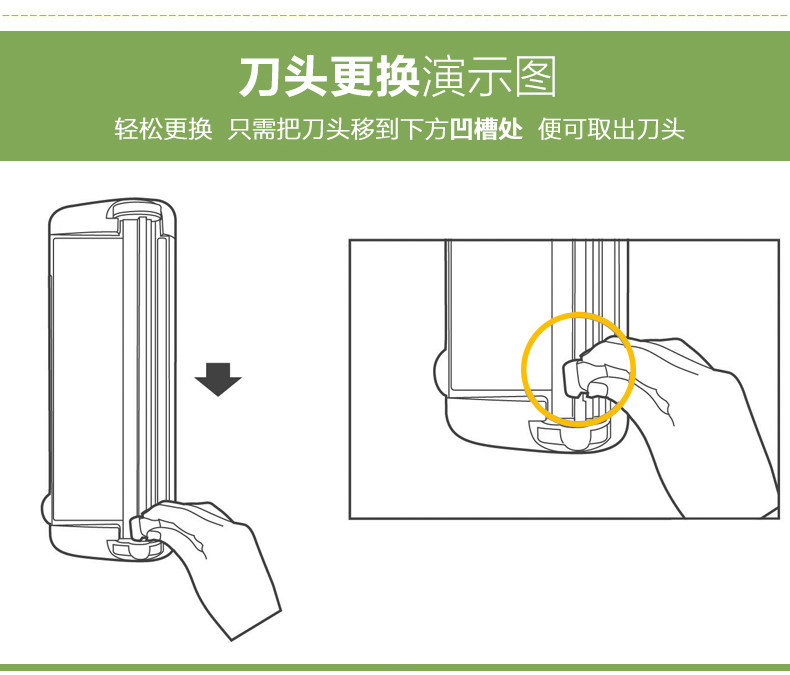 刀头更换演示图

轻松更换 只需把刀头移到下方凹槽处 便可取出刀头