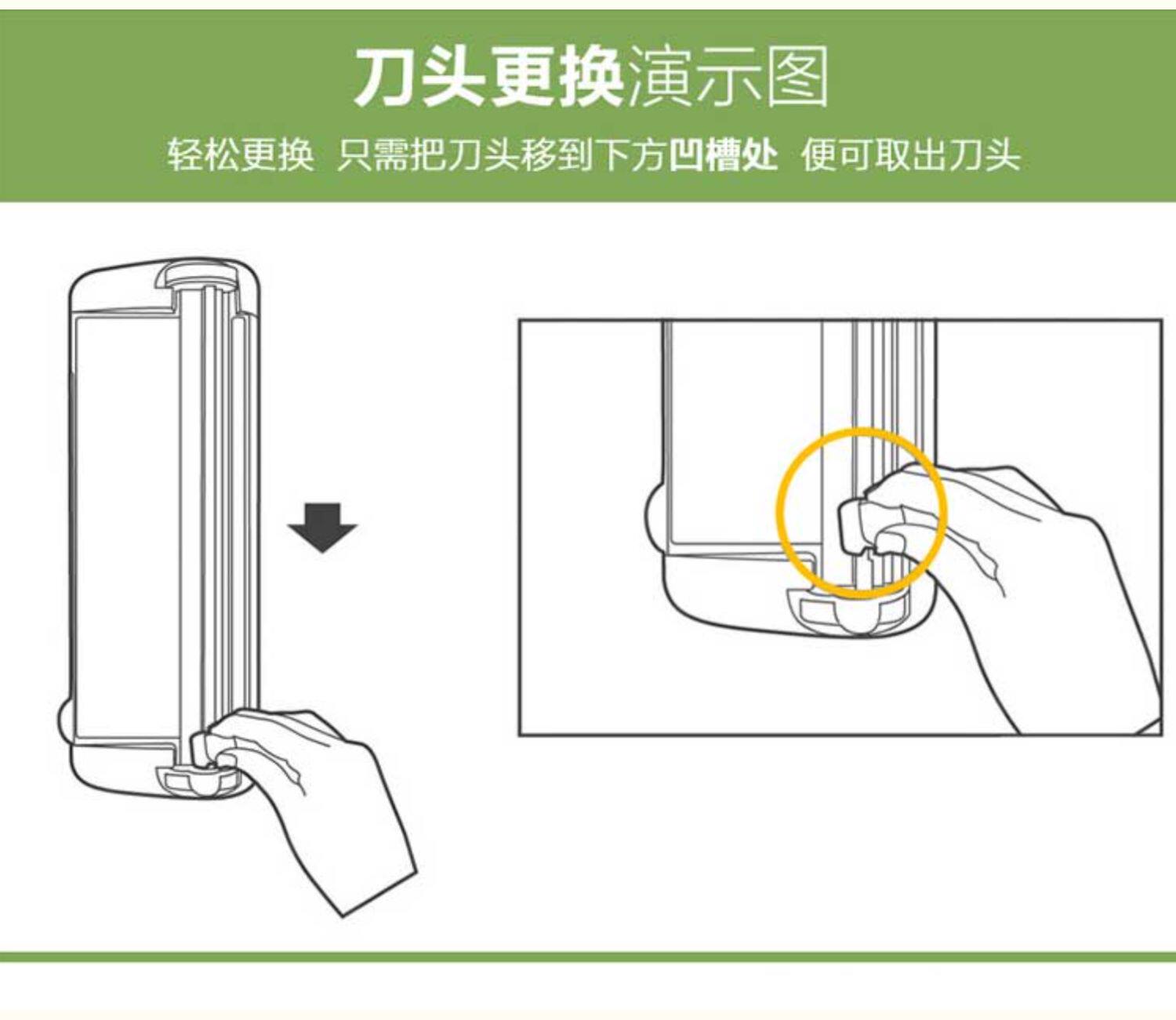 刀头更换演示图

轻松更换 只需把刀头移到下方凹槽处 便可取出刀头