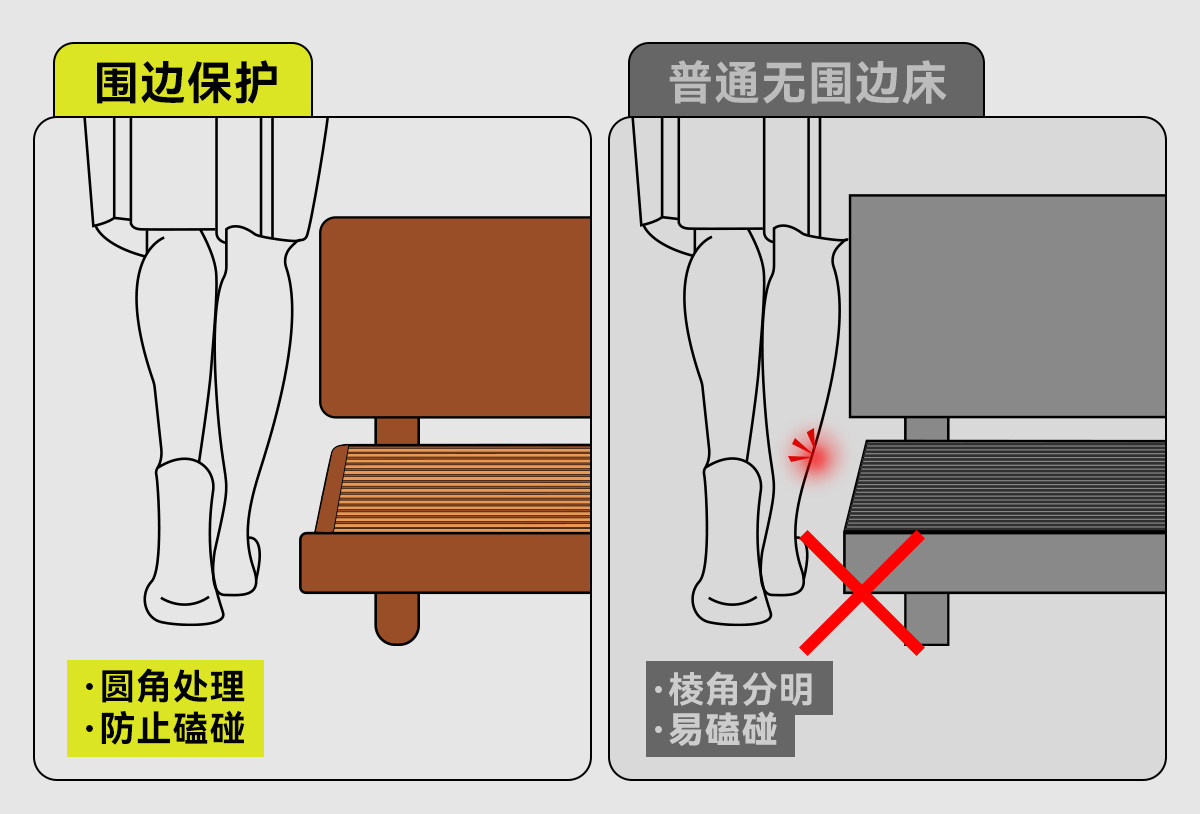 围边保护

·圆角处理
·防止磕碰

普通无围边床

·棱角分明
·易磕碰