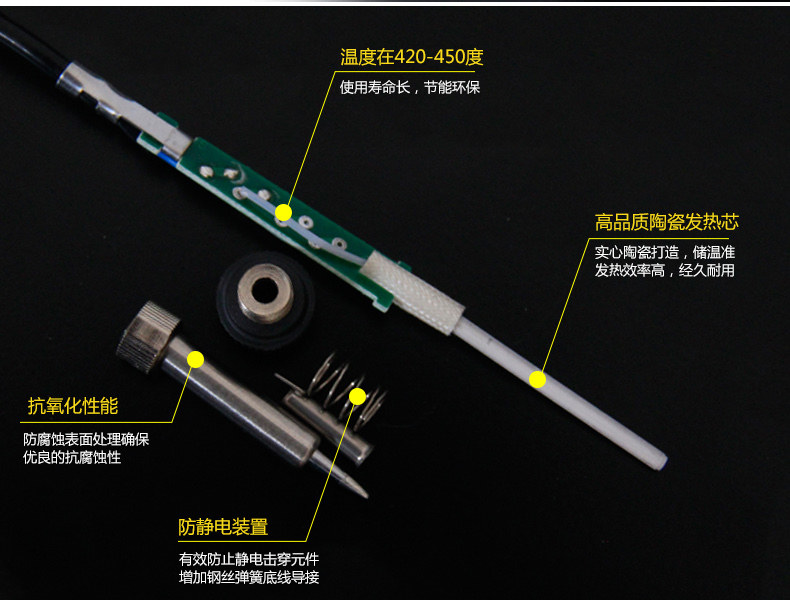 温度在420-450度
使用寿命长，节能环保

高品质陶瓷发热芯
实心陶瓷打造，储温准
发热效率高，经久耐用

抗氧化性能
防腐蚀表面处理确保
优良的抗腐蚀性

防静电装置
有效防止静电击穿元件
增加钢丝弹簧底线导接