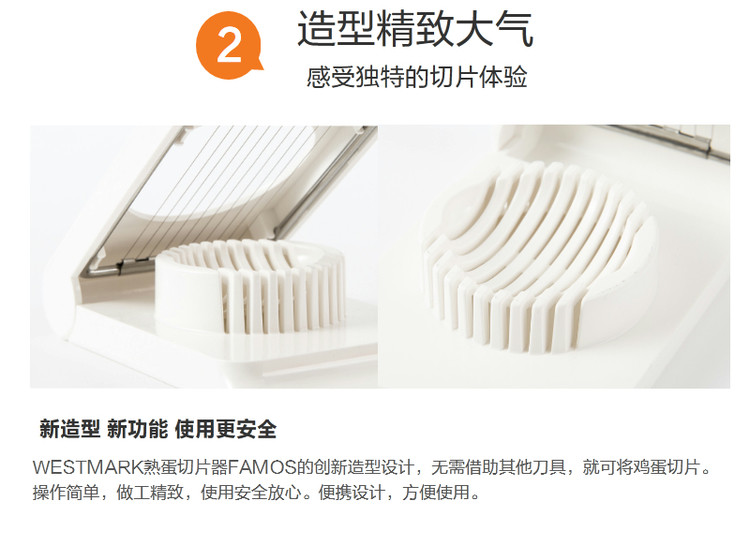 2 造型精致大气

感受独特的切片体验

新造型 新功能 使用更安全

WESTMARK熟蛋切片器FAMOS的创新造型设计，无需借助其他刀具，就可将鸡蛋切片。操作简单，做工精致，使用安全放心。便携设计，方便使用。