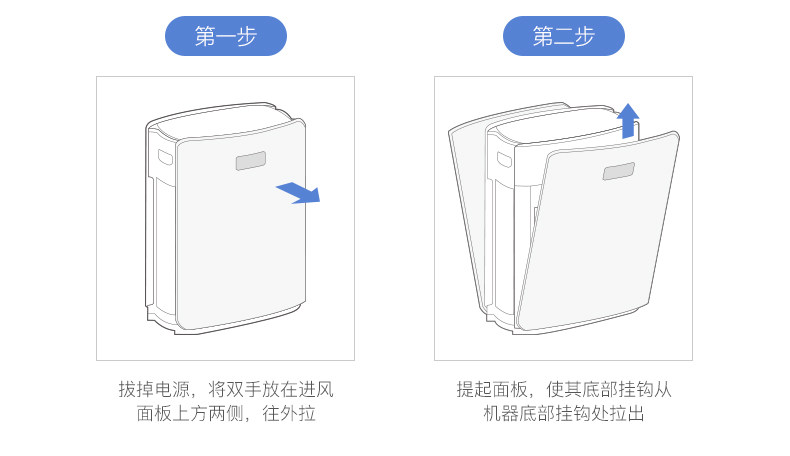 第一步

拔掉电源，将双手放在进风面板上方两侧，往外拉

第二步

提起面板，使其底部挂钩从机器底部挂钩处拉出