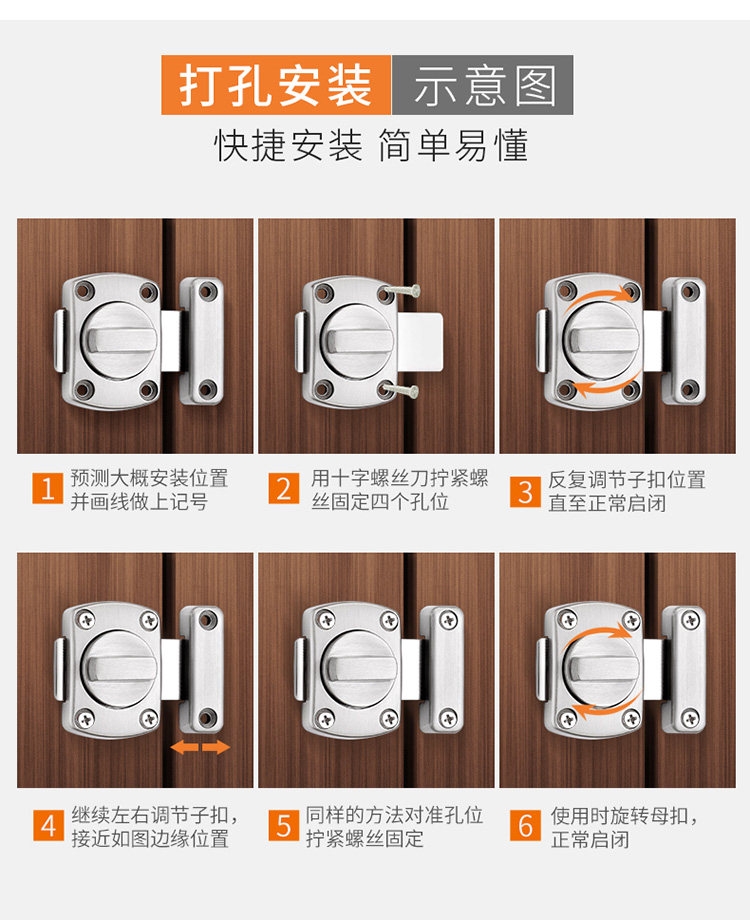 打孔安装 示意图

快捷安装 简单易懂

1 预测大概安装位置并画线做上记号

2 用十字螺丝刀拧紧螺丝固定四个孔位

3 反复调节子扣位置直至正常启闭

4 继续左右调节子扣，接近如图边缘位置

5 同样的方法对准孔位拧紧螺丝固定

6 使用时旋转母扣，正常启闭