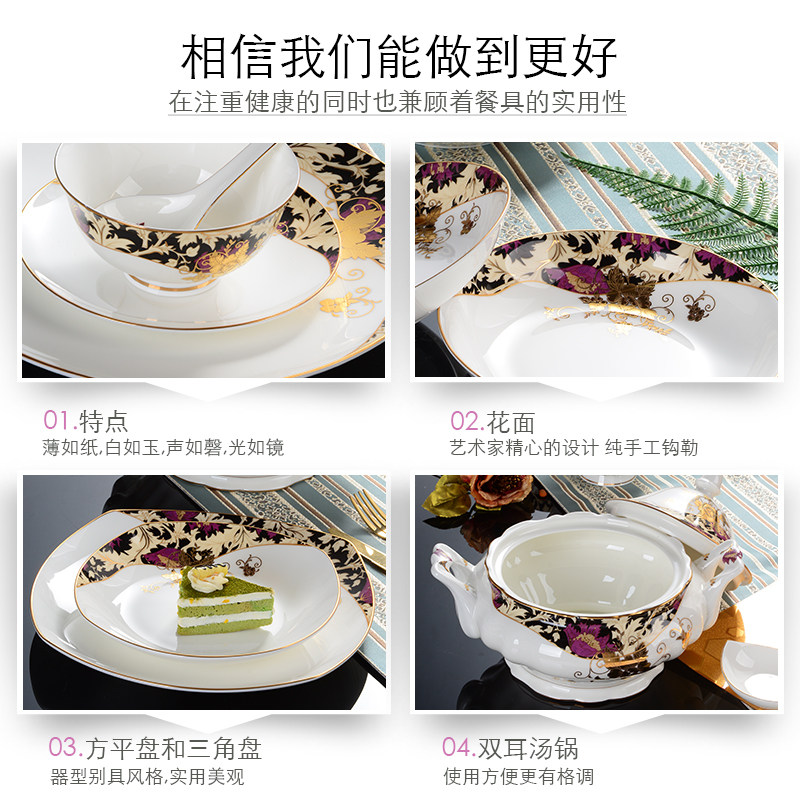 相信我们能做到更好
在注重健康的同时也兼顾着餐具的实用性

01.特点
薄如纸,白如玉,声如磬,光如镜

02.花面
艺术家精心的设计 纯手工钩勒

03.方平盘和三角盘
器型别具风格,实用美观

04.双耳汤锅
使用方便更有格调