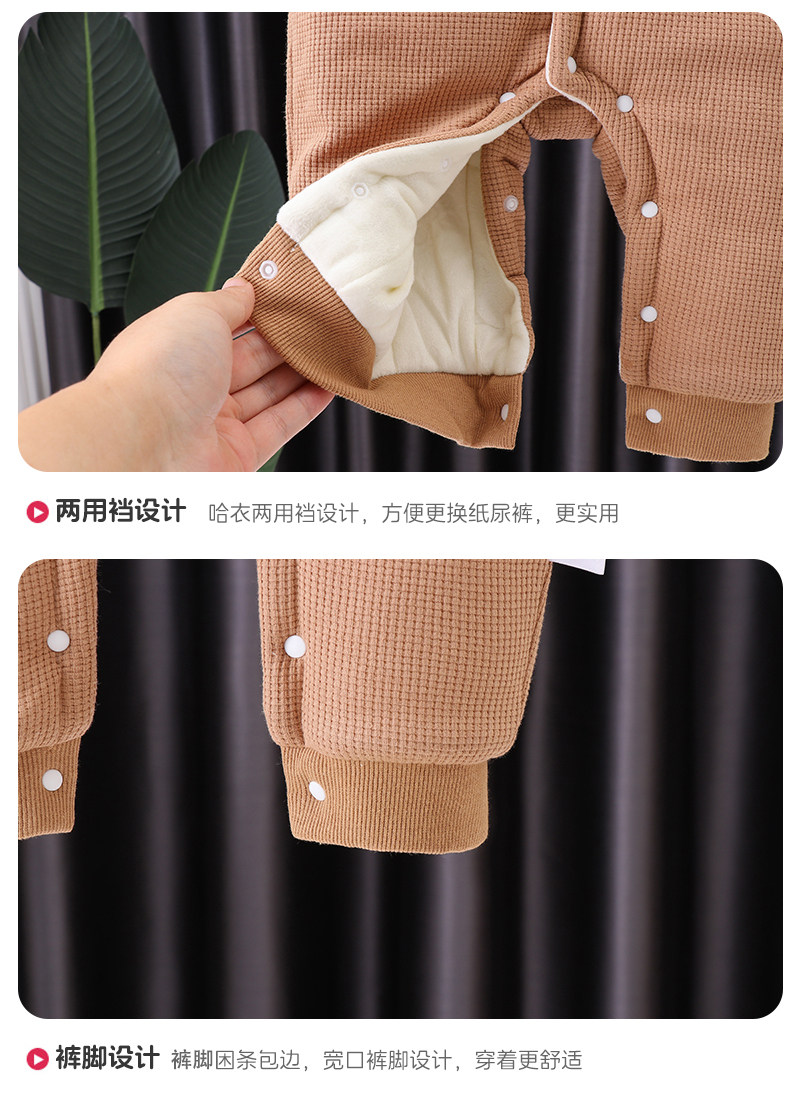 两用裆设计 哈衣两用裆设计，方便更换纸尿裤，更实用

裤脚设计 裤脚困条包边，宽口裤脚设计，穿着更舒适